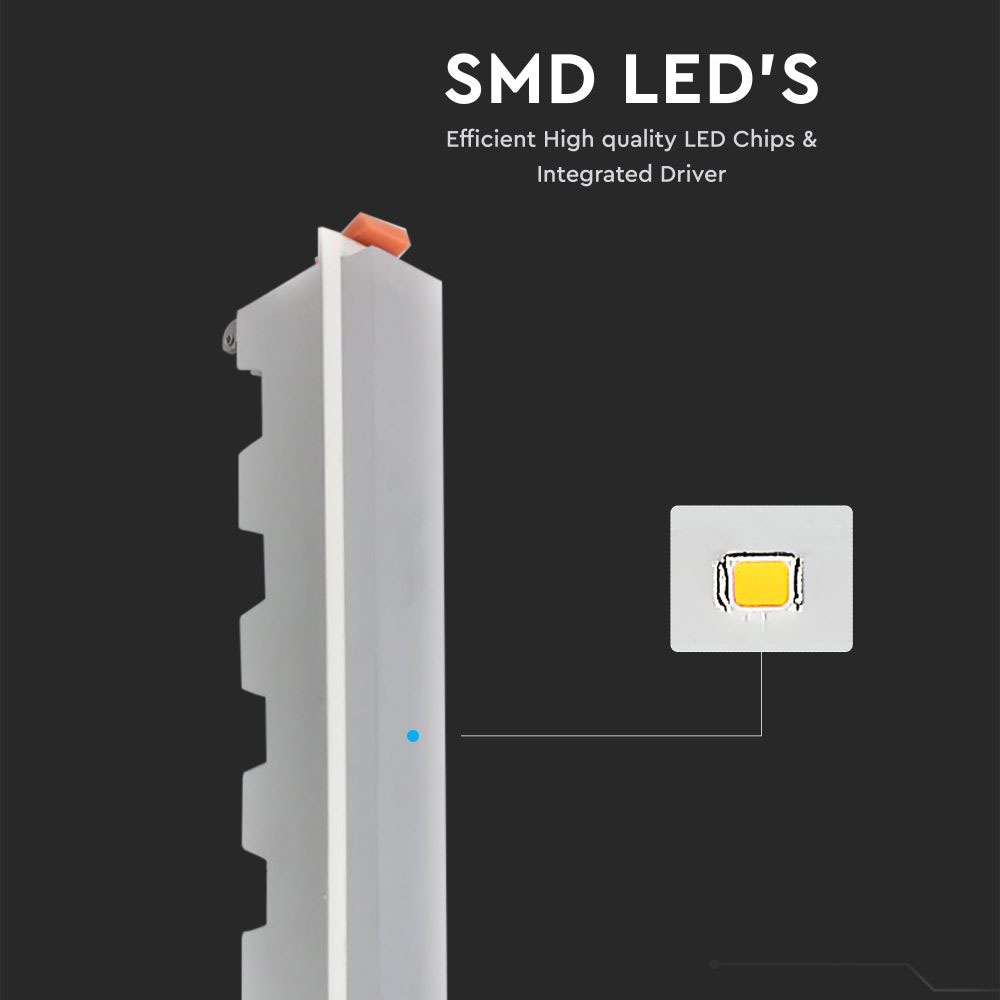 SMD LED'S

Efficient High quality LED Chips & Integrated Driver