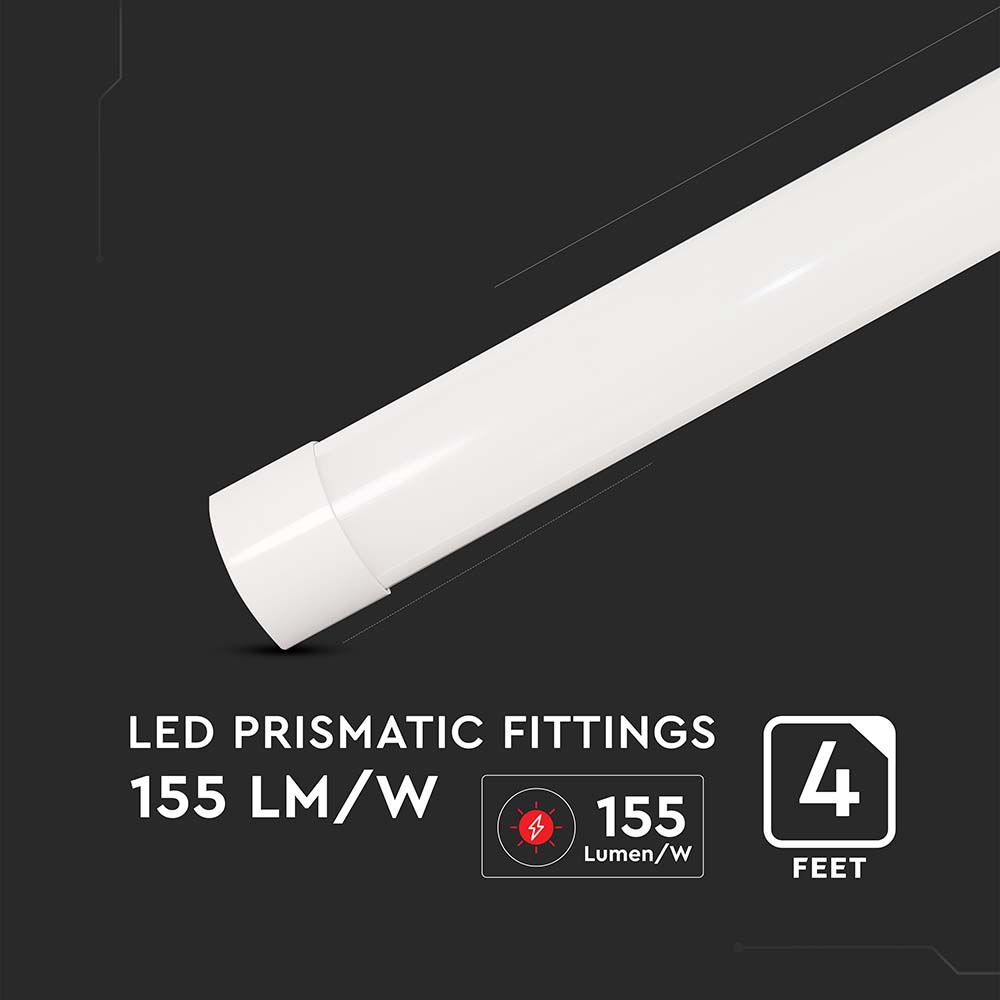 LED PRISMATIC FITTINGS
155 LM/W

155
Lumen/W

4
FEET