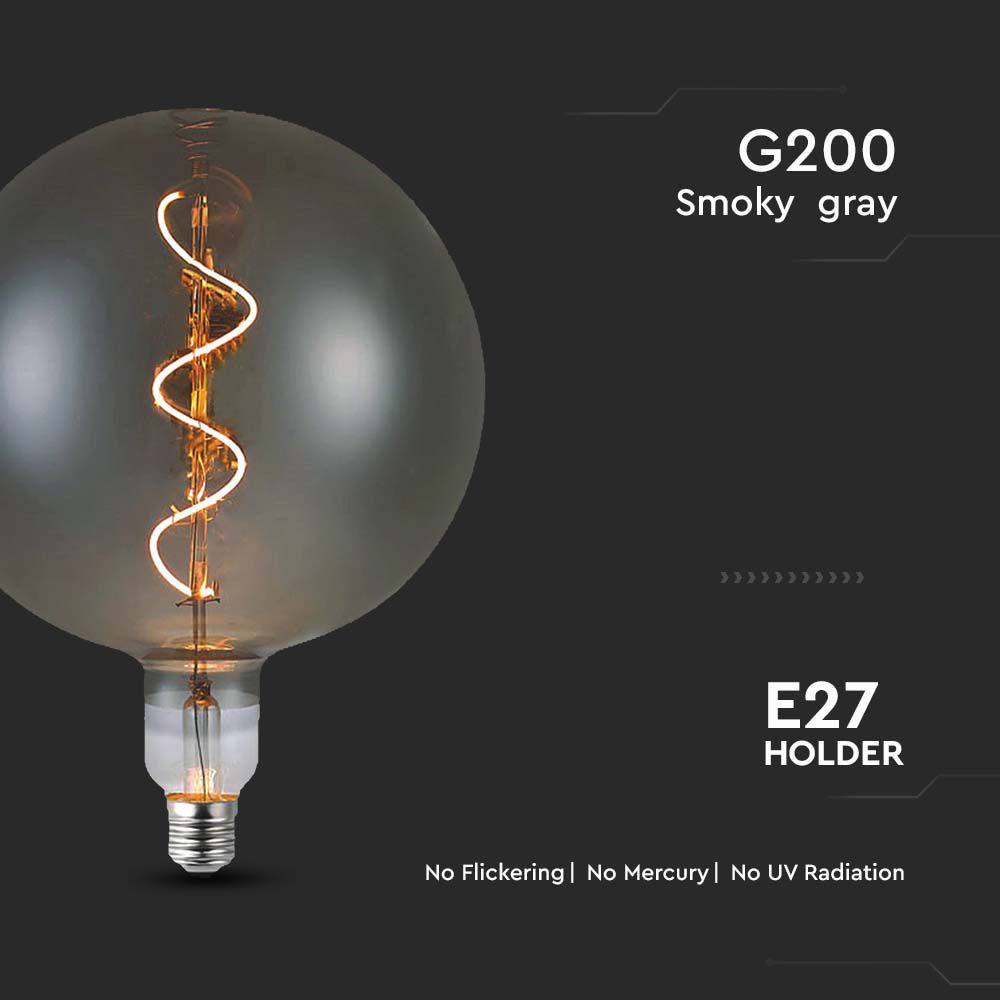 G200
Smoky gray

E27
HOLDER

No Flickering | No Mercury | No UV Radiation