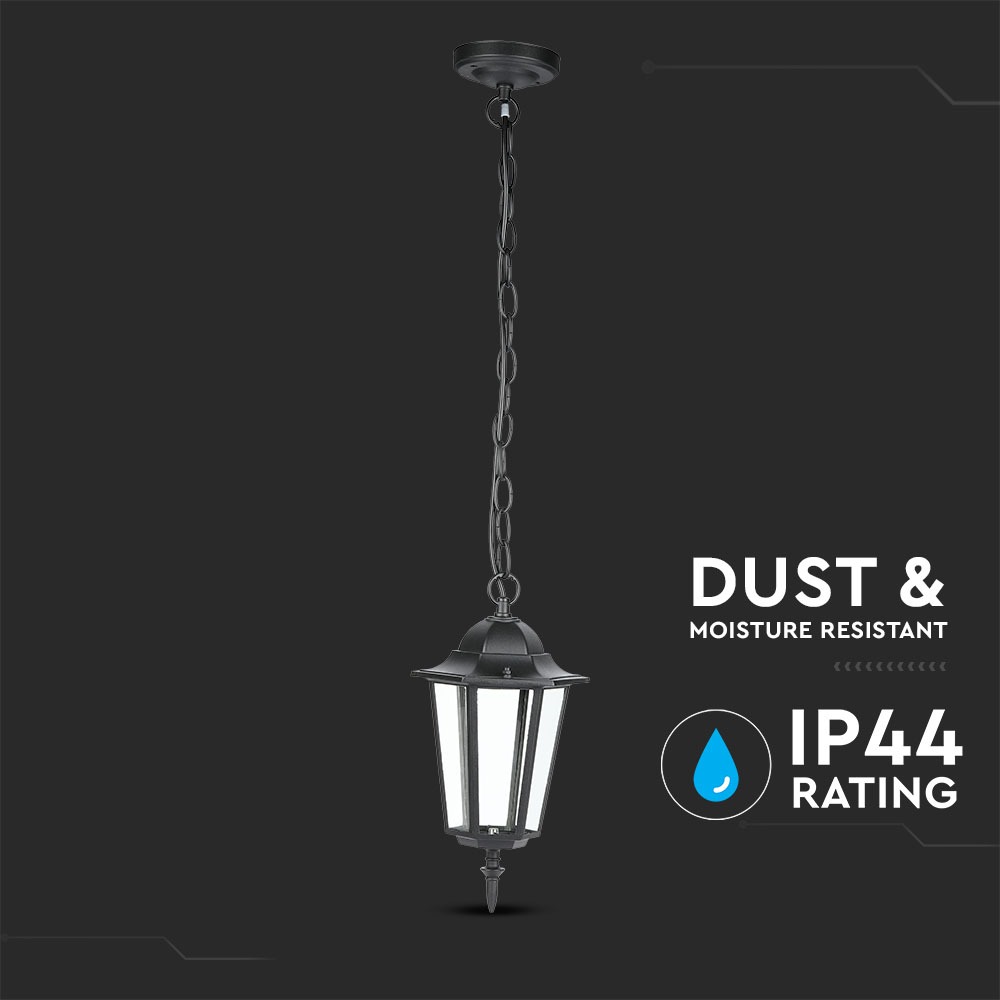 DUST &
MOISTURE RESISTANT

IP44
RATING