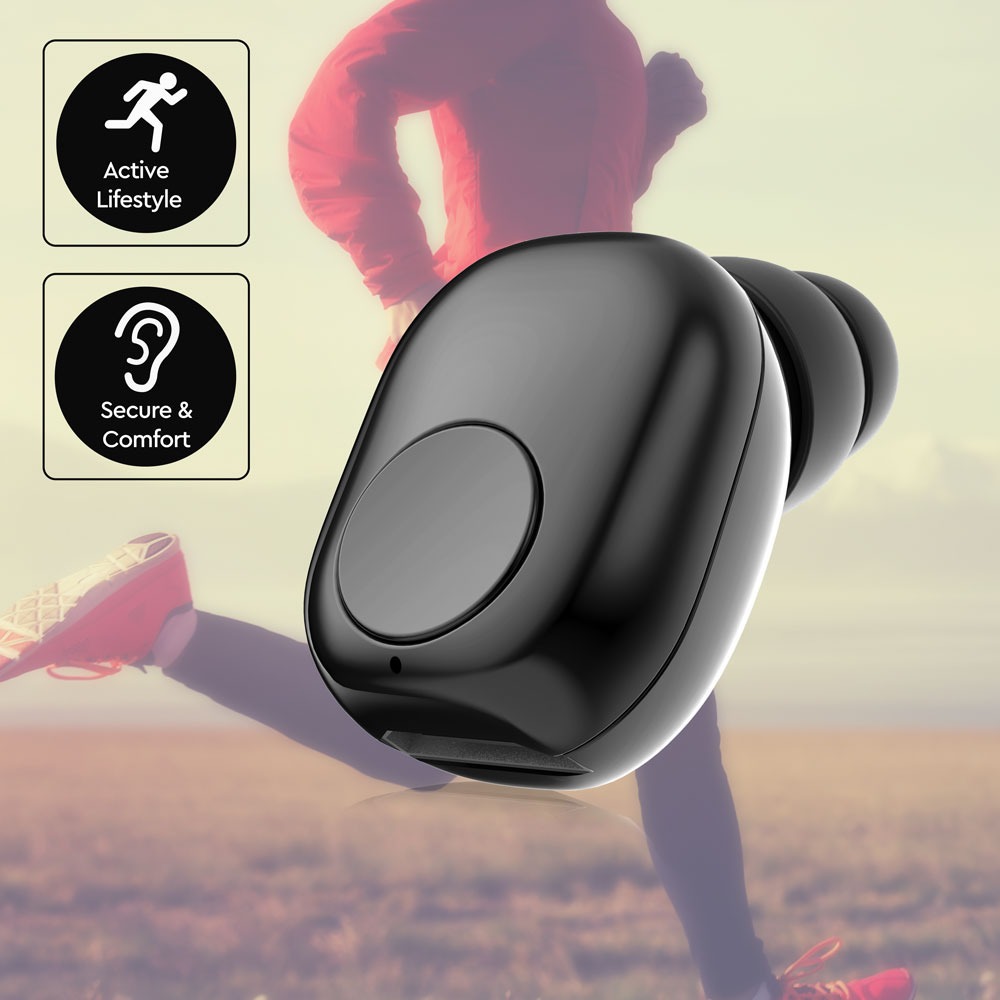 Active Lifestyle

Secure & Comfort