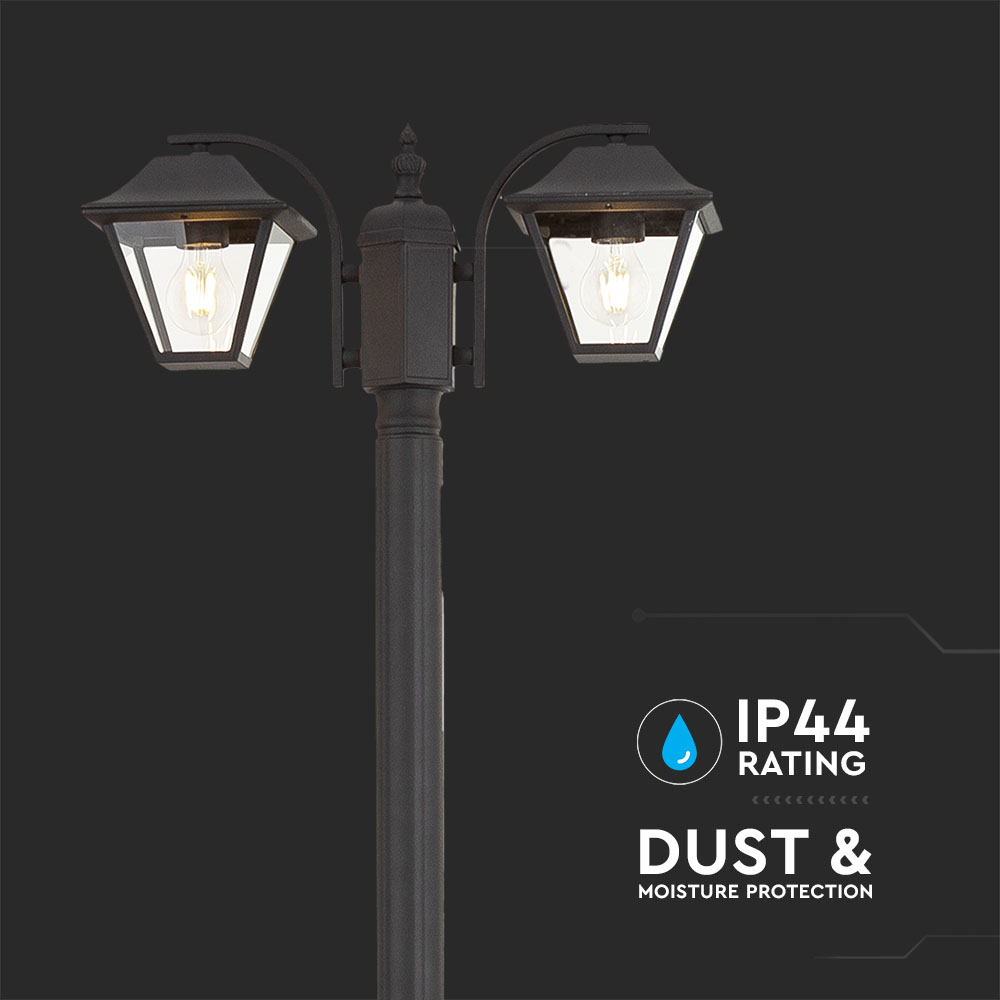 IP44
RATING

DUST &
MOISTURE PROTECTION