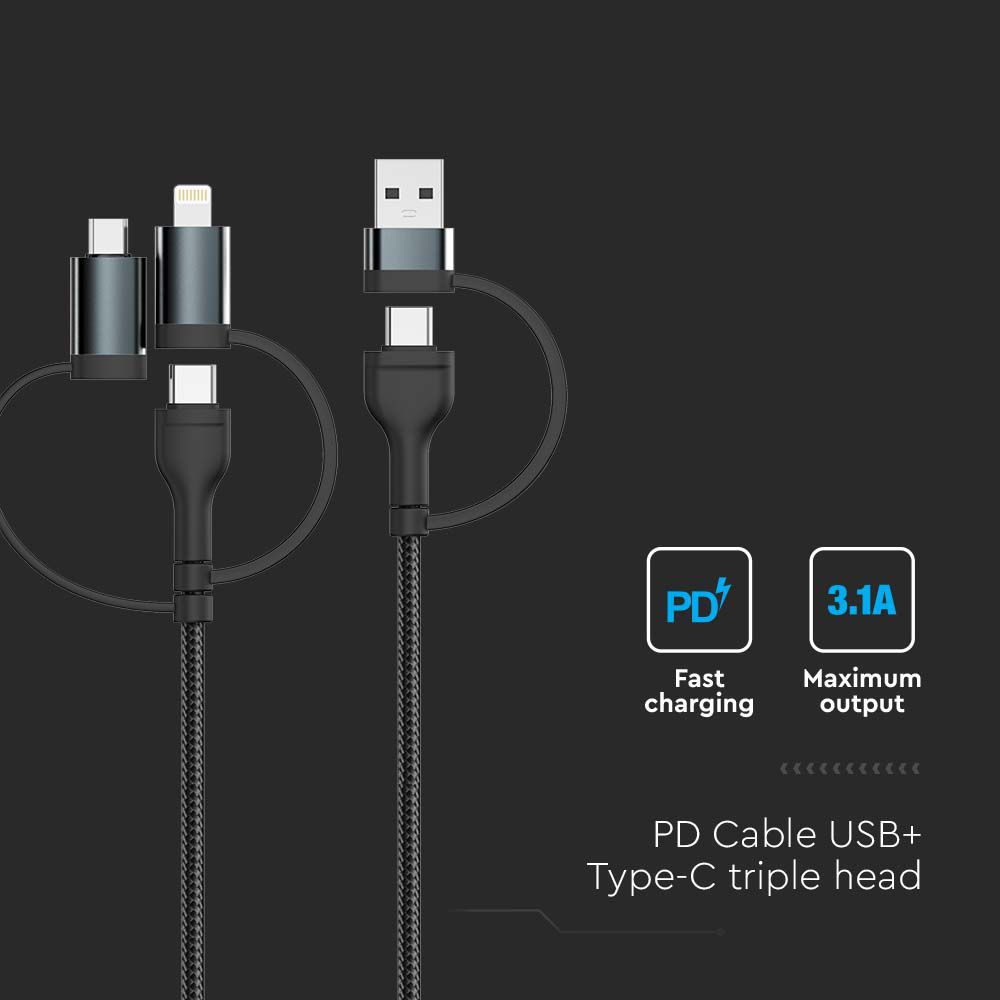 PD
Fast charging

3.1A
Maximum output

PD Cable USB+
Type-C triple head