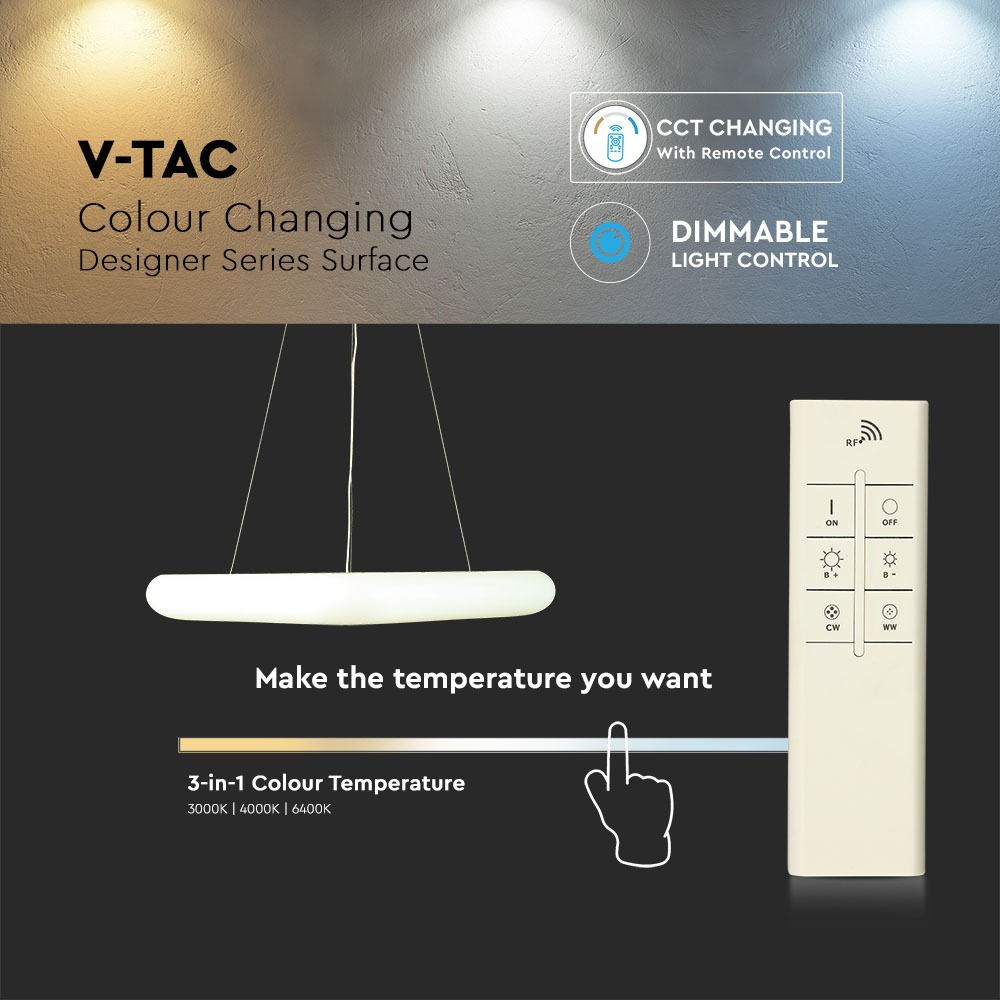 V-TAC
Colour Changing
Designer Series Surface

CCT CHANGING
With Remote Control

DIMMABLE
LIGHT CONTROL

RF

ON
OFF
B +
B -
CW
WW

Make the temperature you want

3-in-1 Colour Temperature
3000K | 4000K | 6400K