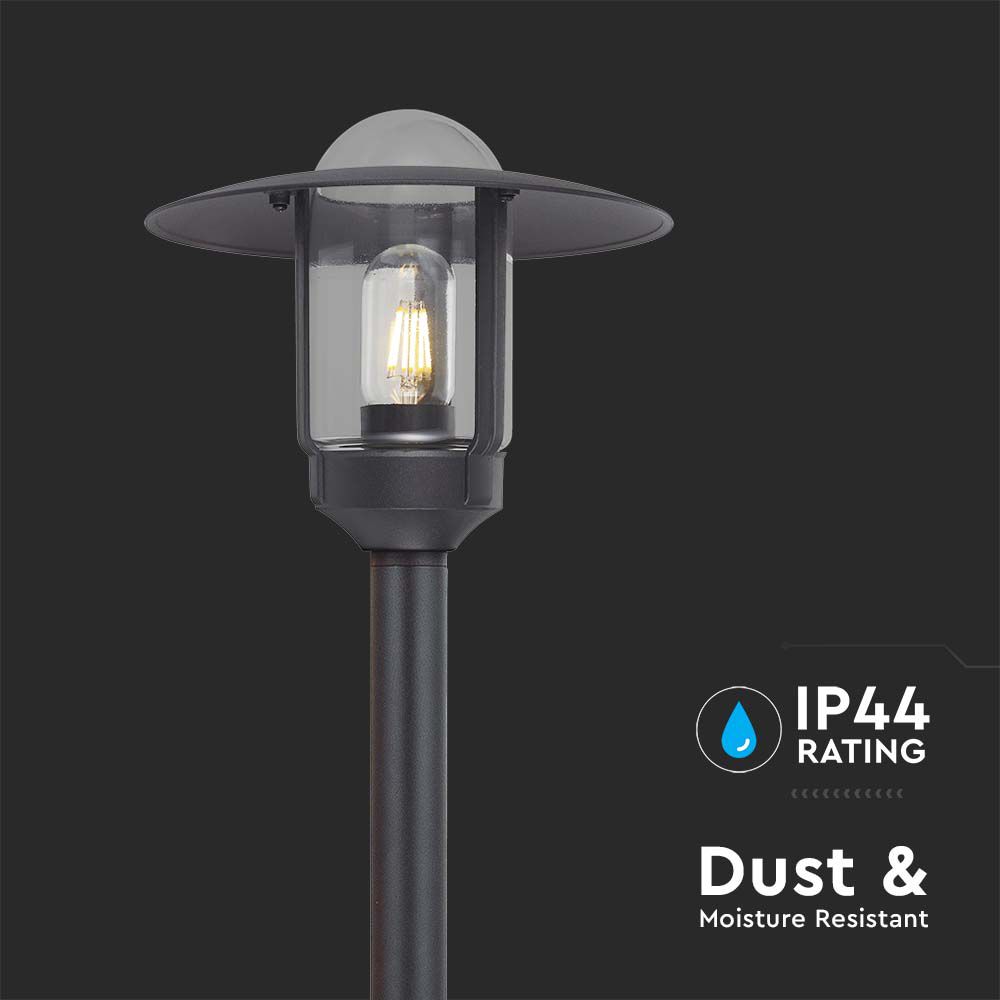 IP44
RATING

Dust &
Moisture Resistant