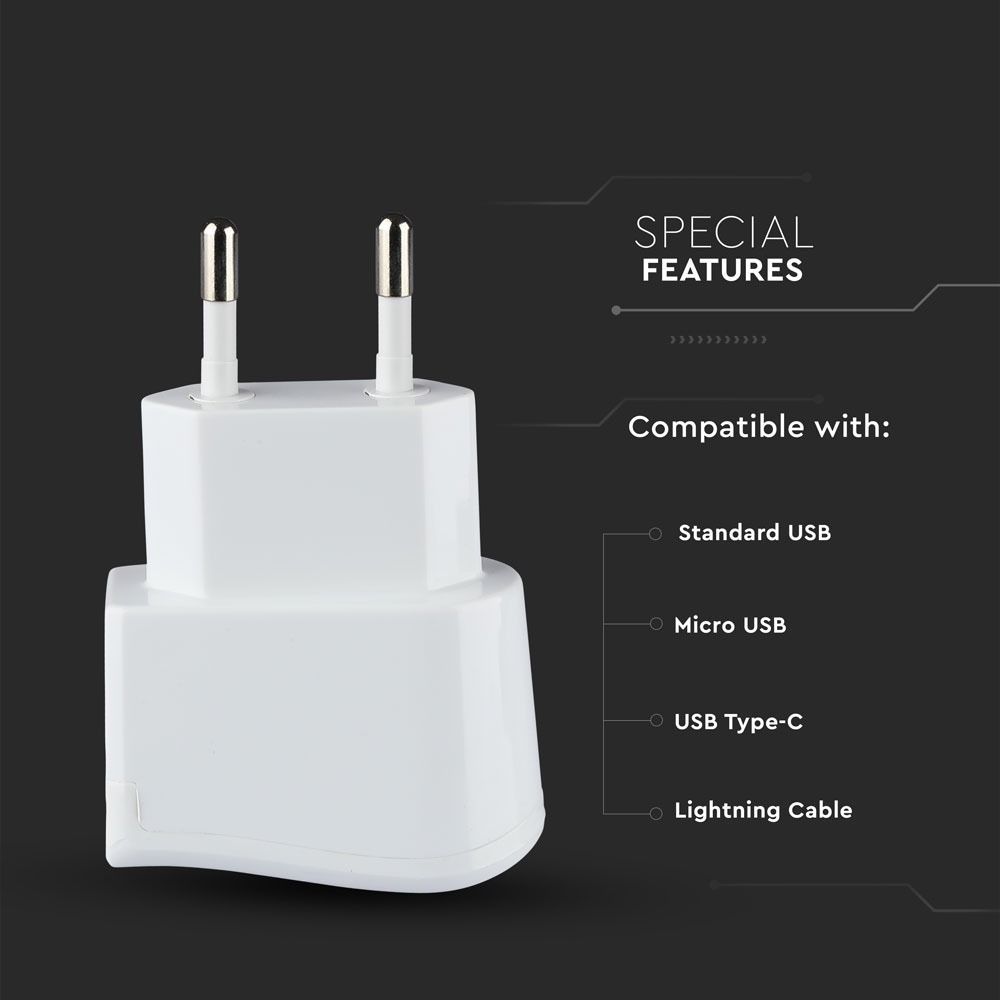 SPECIAL
FEATURES

Compatible with:

Standard USB

Micro USB

USB Type-C

Lightning Cable