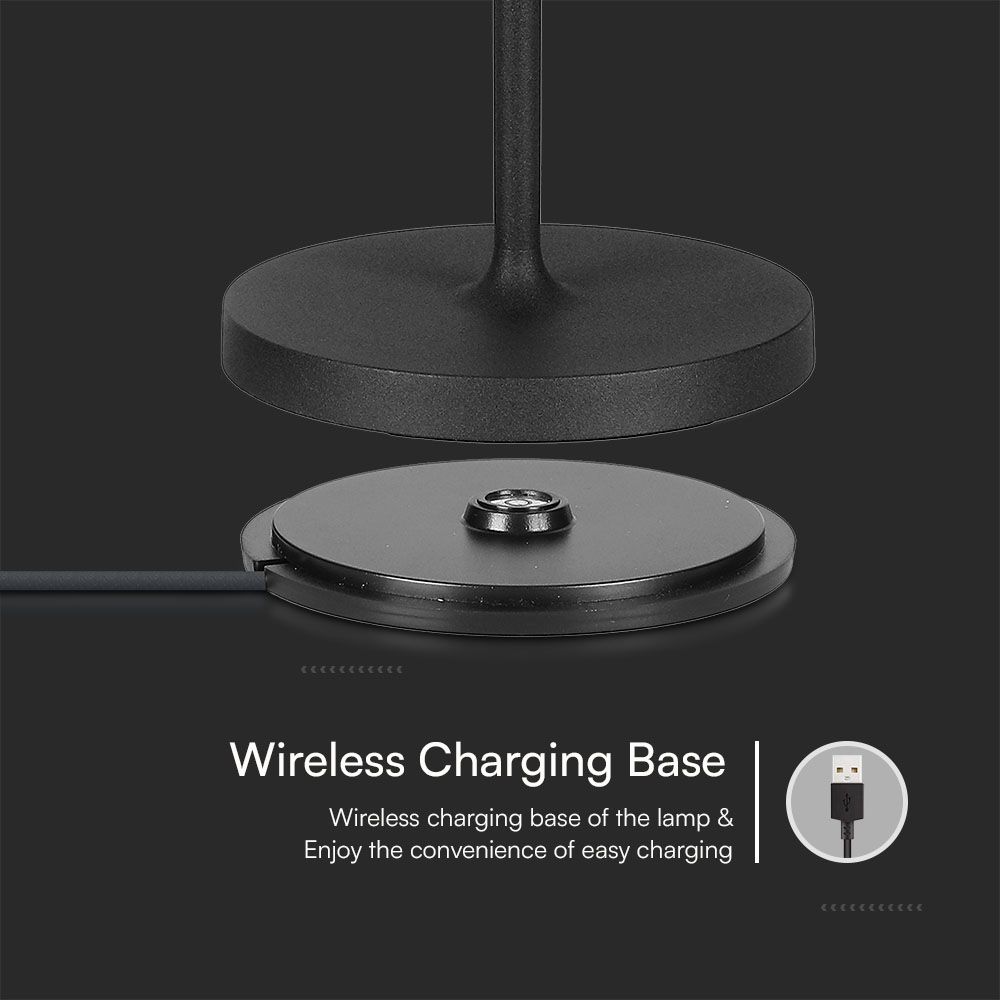 Wireless Charging Base

Wireless charging base of the lamp & Enjoy the convenience of easy charging