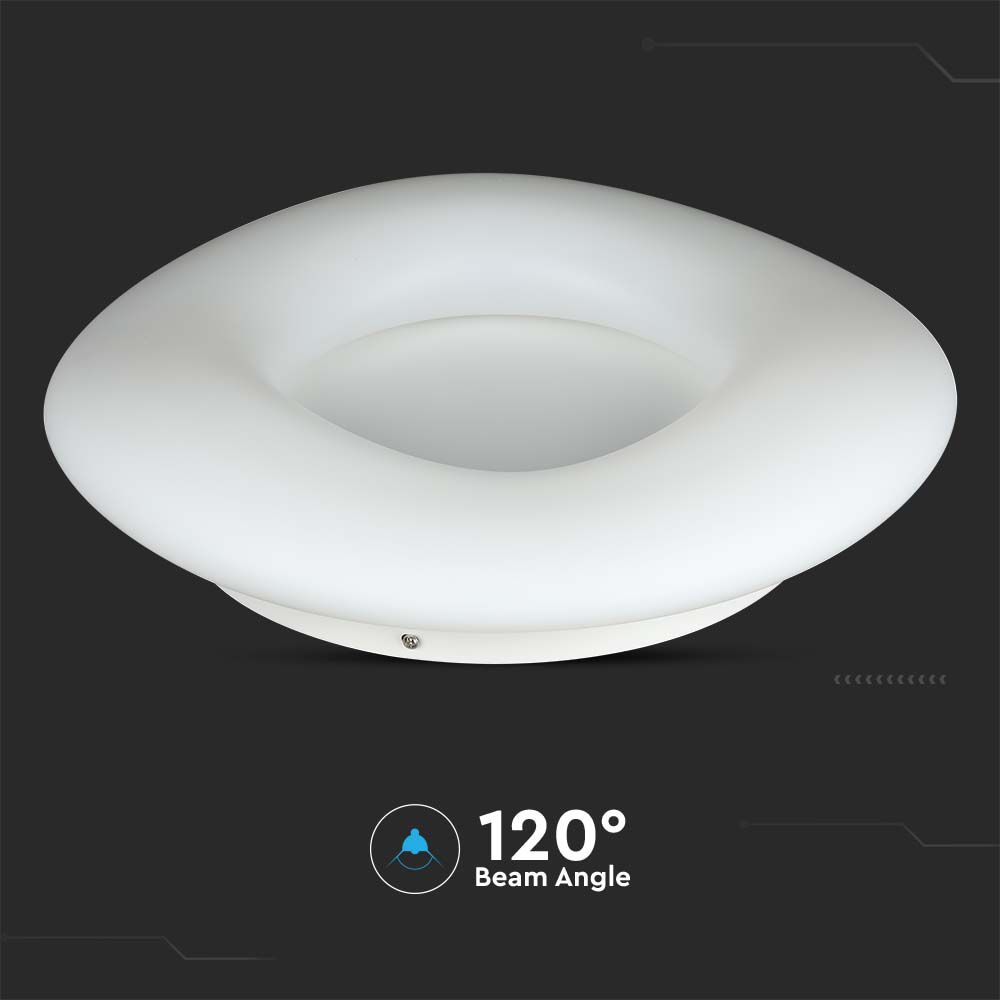 120°
Beam Angle