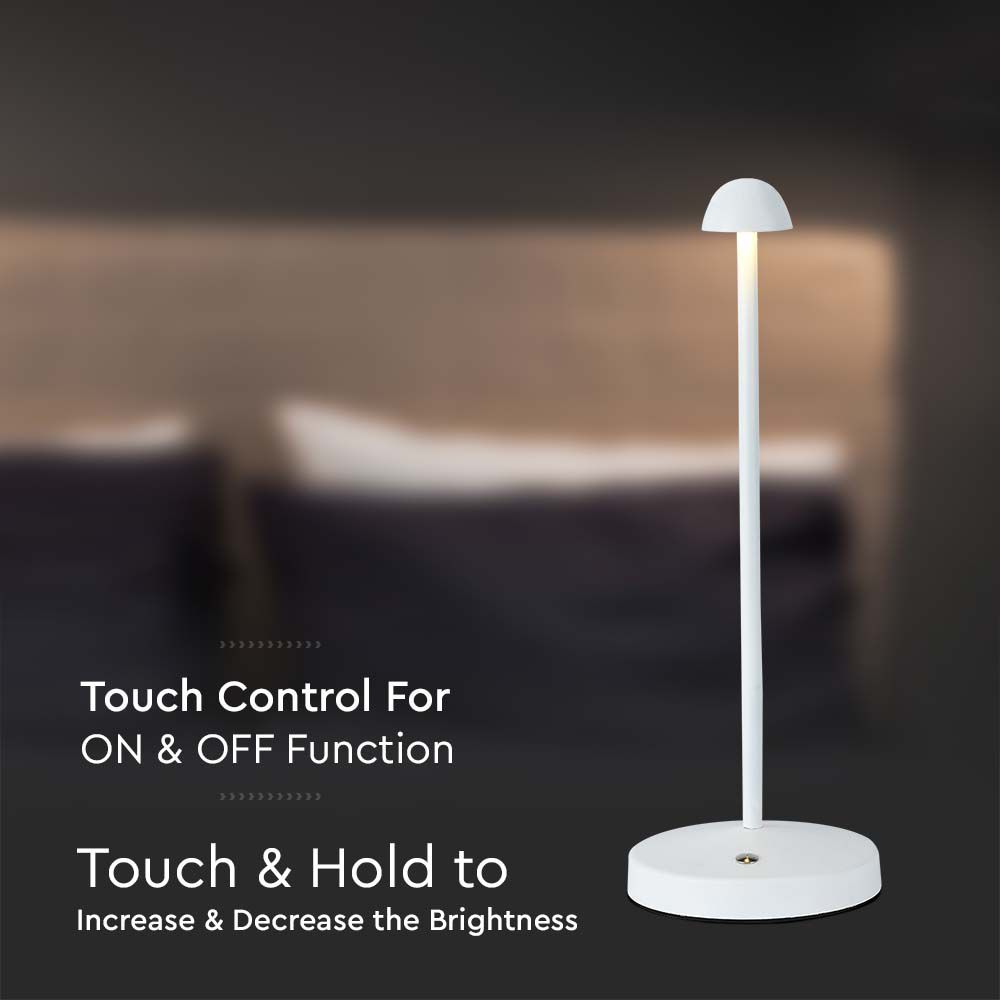 Touch Control For
ON & OFF Function

Touch & Hold to
Increase & Decrease the Brightness