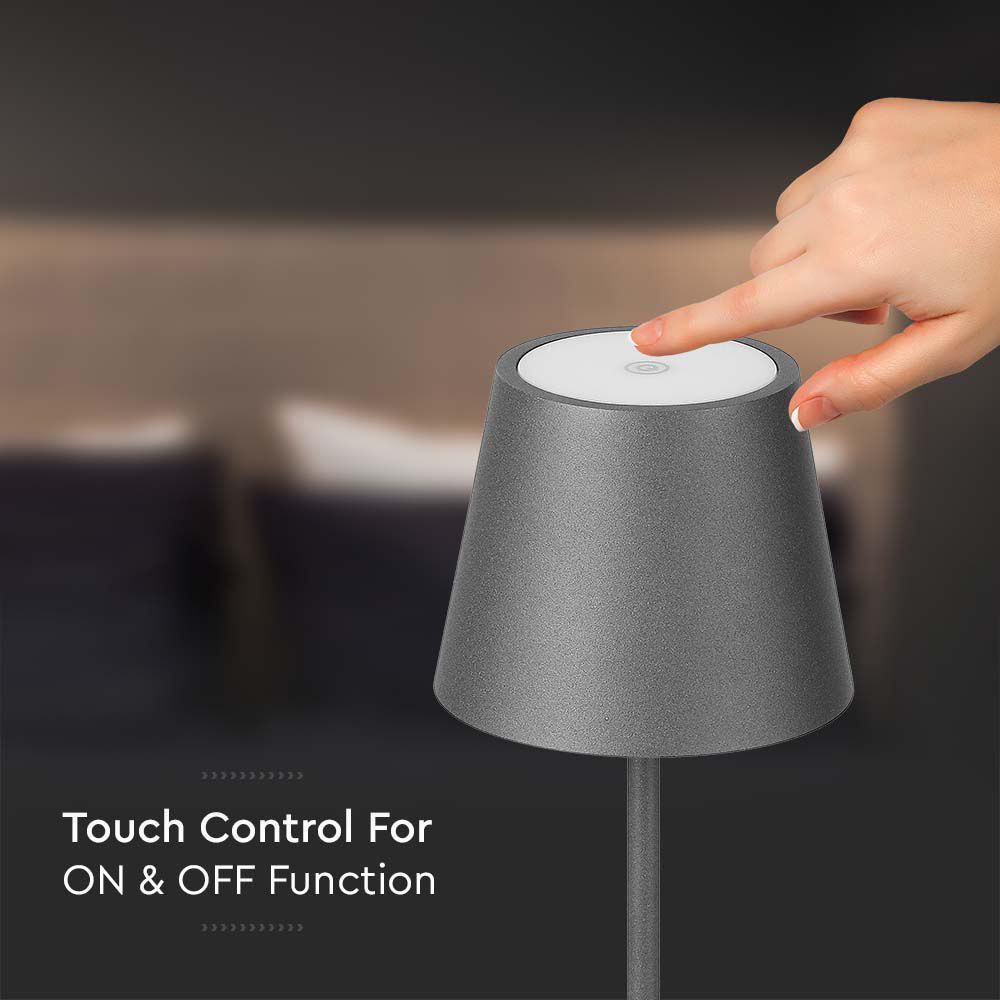 Touch Control For
ON & OFF Function