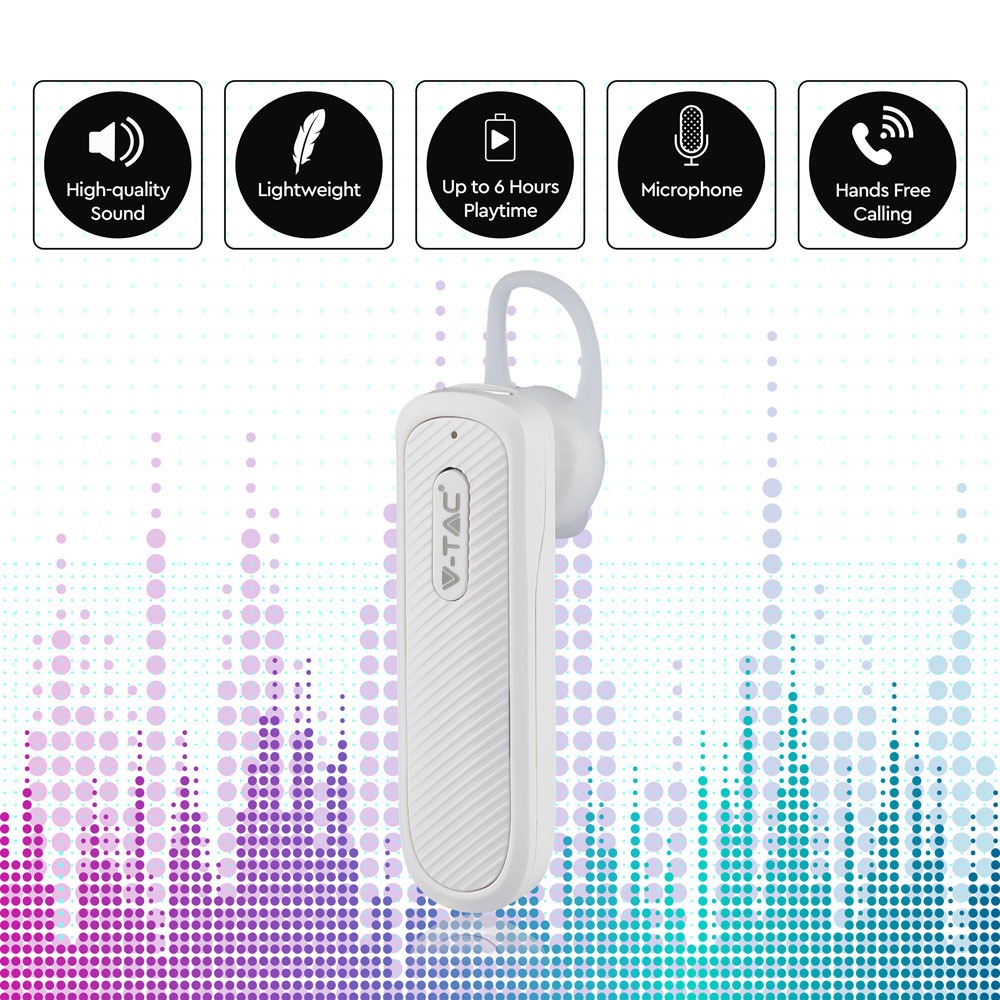 High-quality Sound

Lightweight

Up to 6 Hours Playtime

Microphone

Hands Free Calling

V-TAC