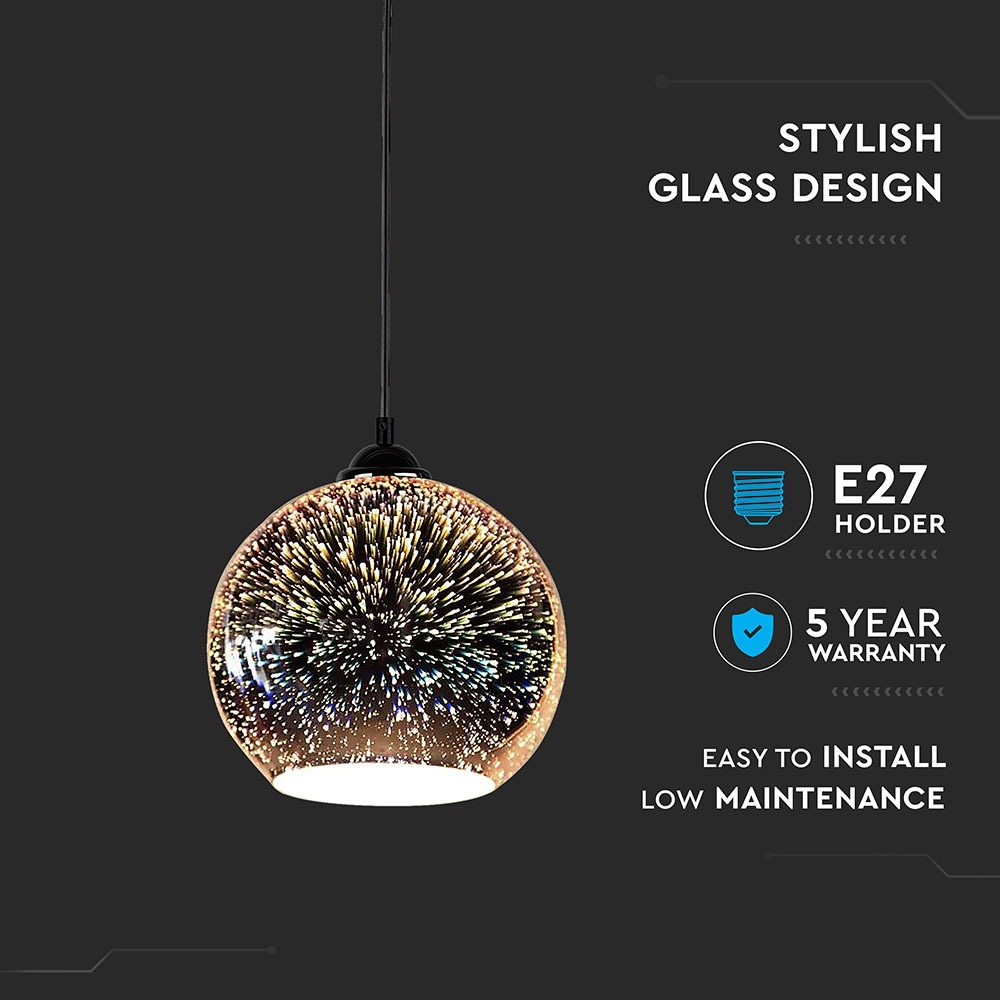 STYLISH
GLASS DESIGN

E27
HOLDER

5 YEAR
WARRANTY

EASY TO INSTALL
LOW MAINTENANCE