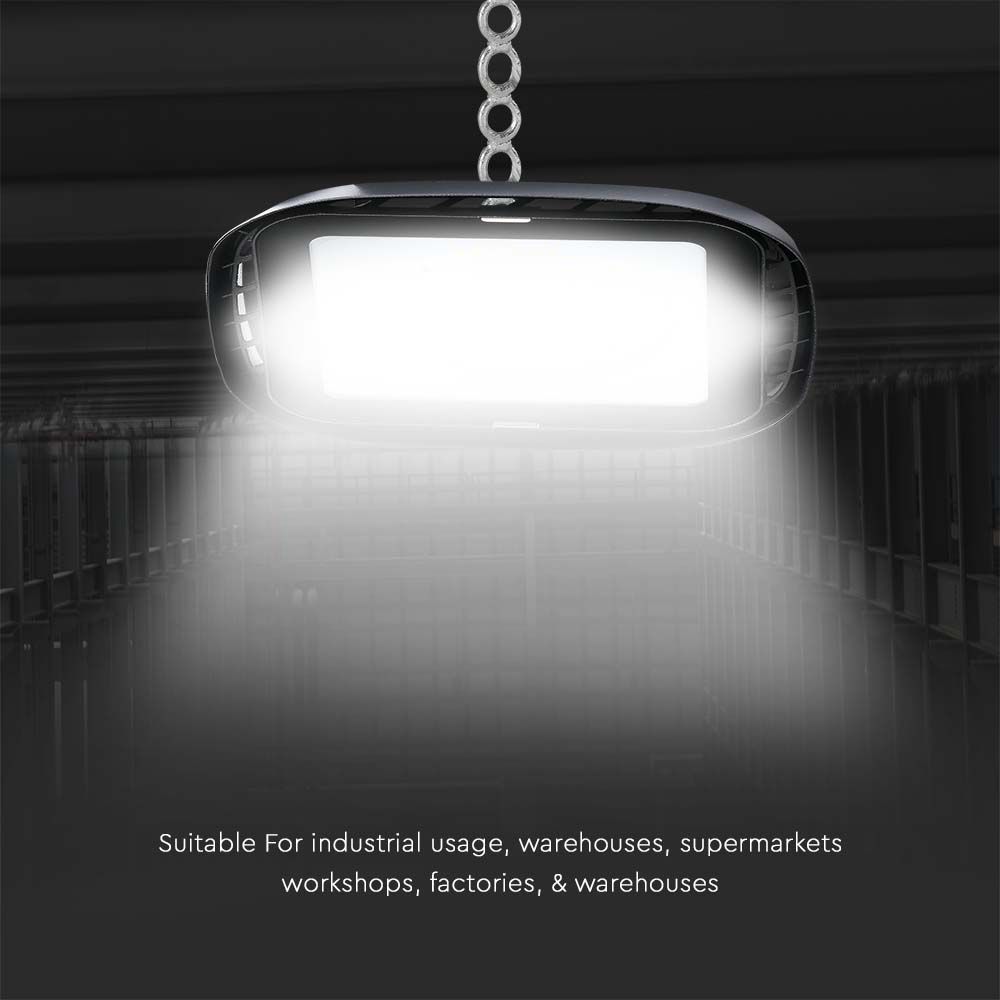 Suitable For industrial usage, warehouses, supermarkets
workshops, factories, & warehouses