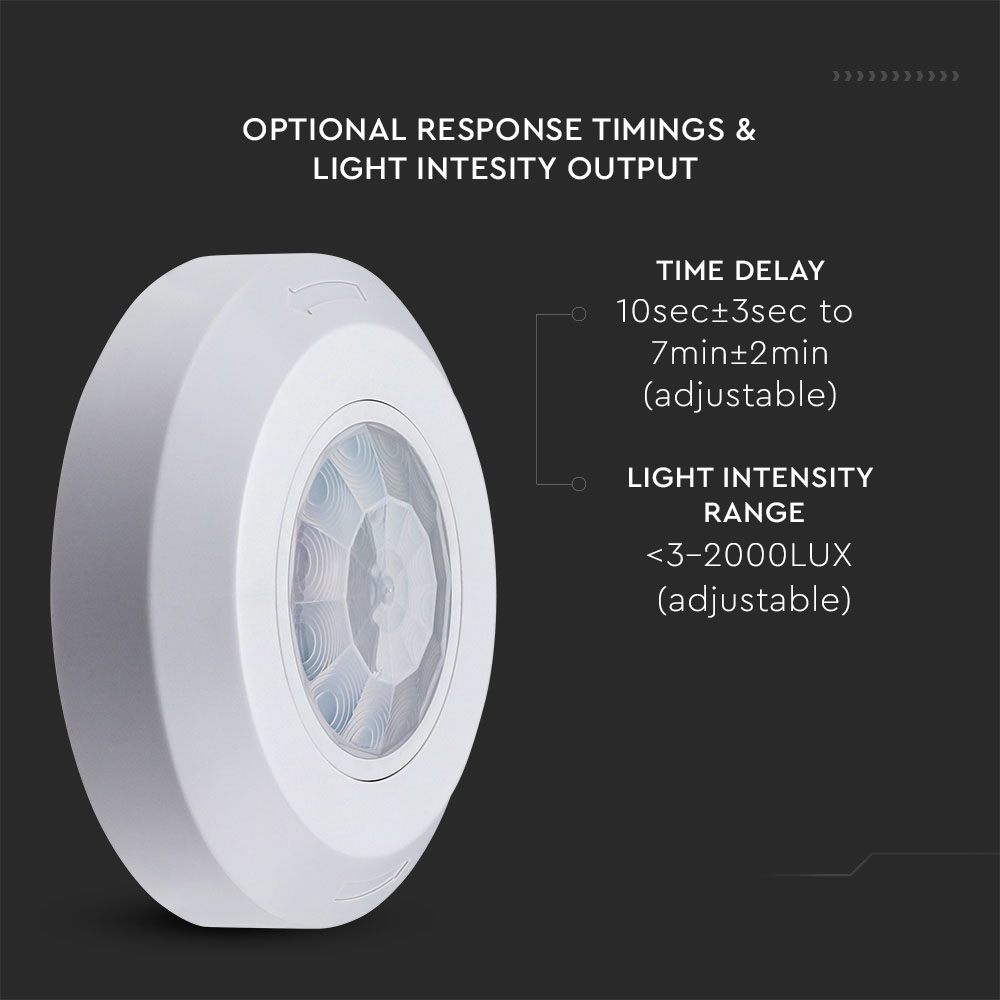 OPTIONAL RESPONSE TIMINGS & LIGHT INTESITY OUTPUT

TIME DELAY
10sec±3sec to 7min±2min (adjustable)

LIGHT INTENSITY RANGE
<3-2000LUX (adjustable)