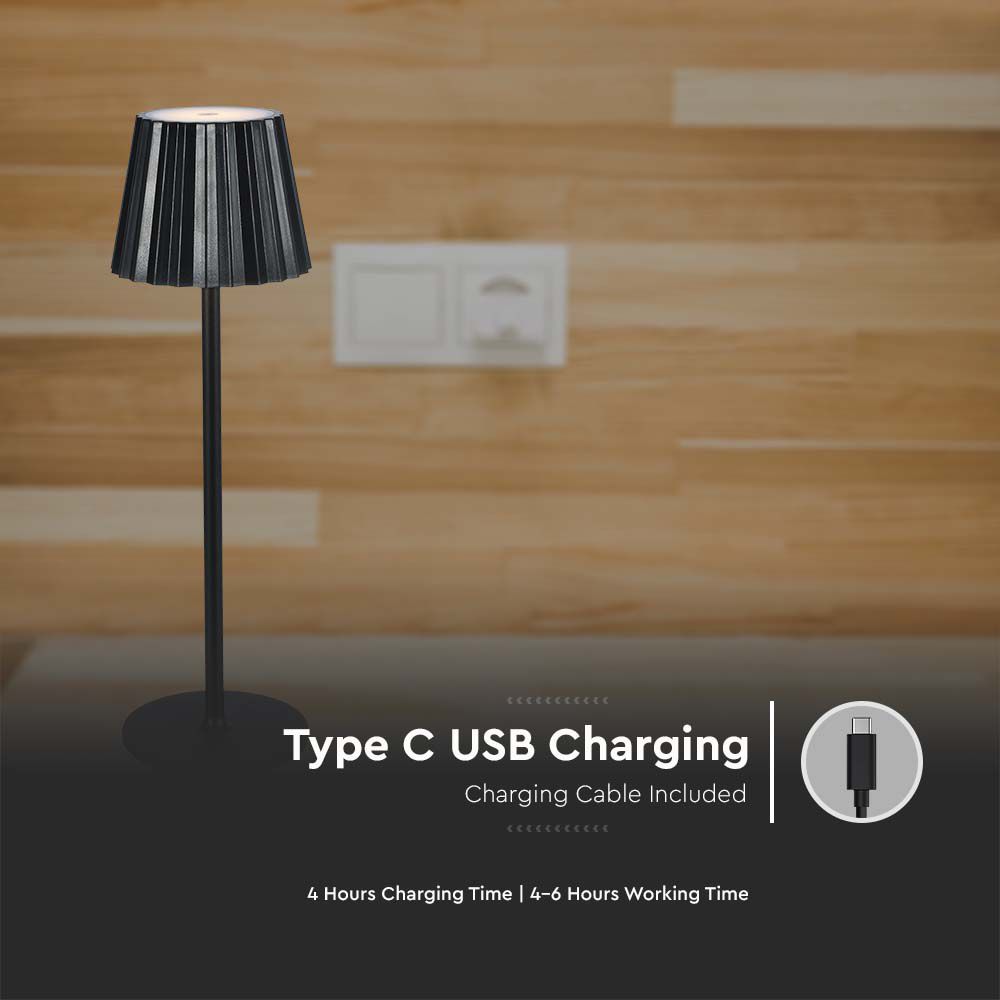 Type C USB Charging
Charging Cable Included

4 Hours Charging Time | 4-6 Hours Working Time