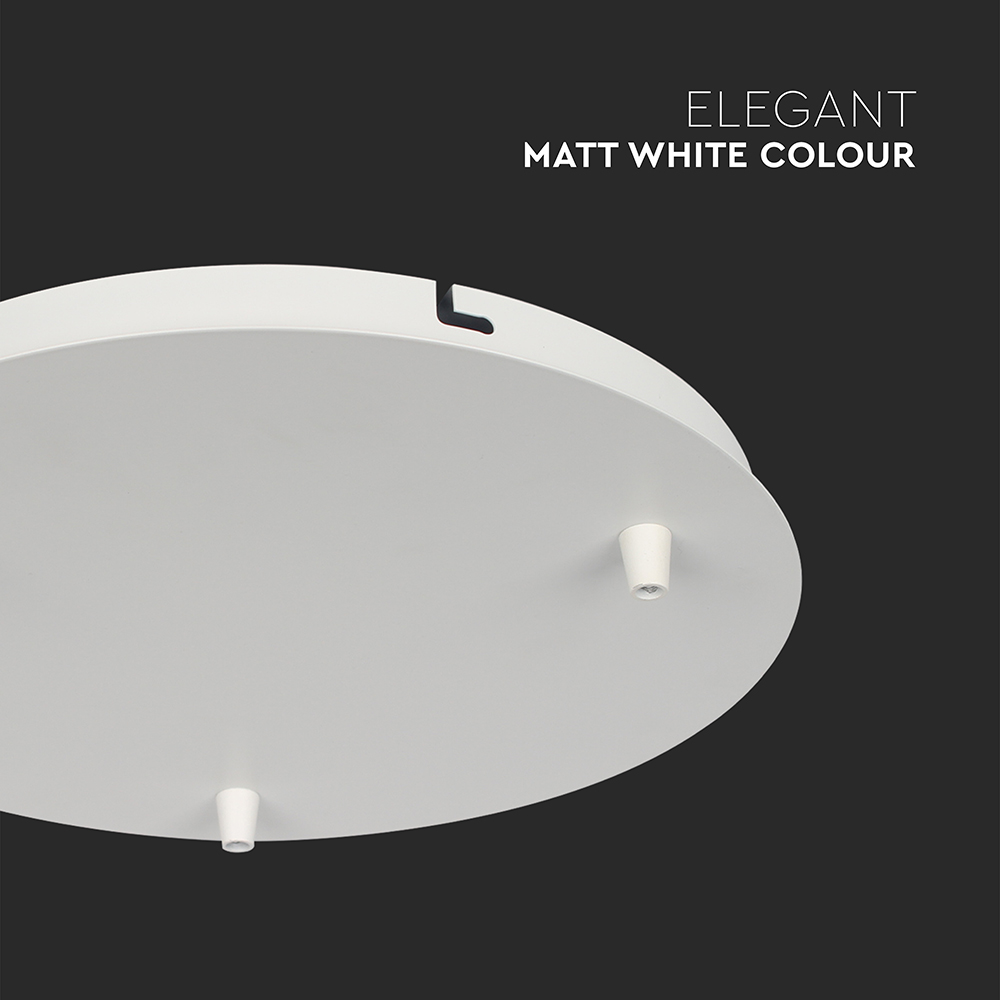 ELEGANT
MATT WHITE COLOUR