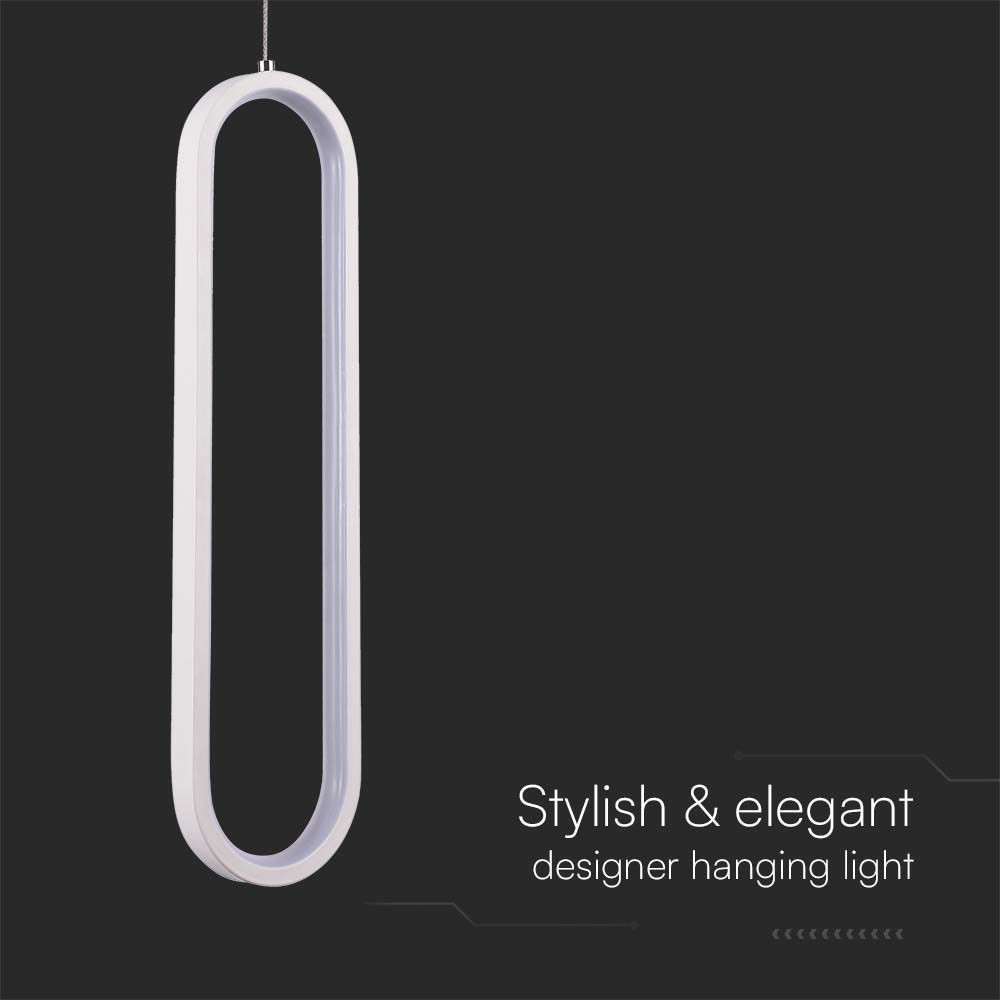 Stylish & elegant
designer hanging light