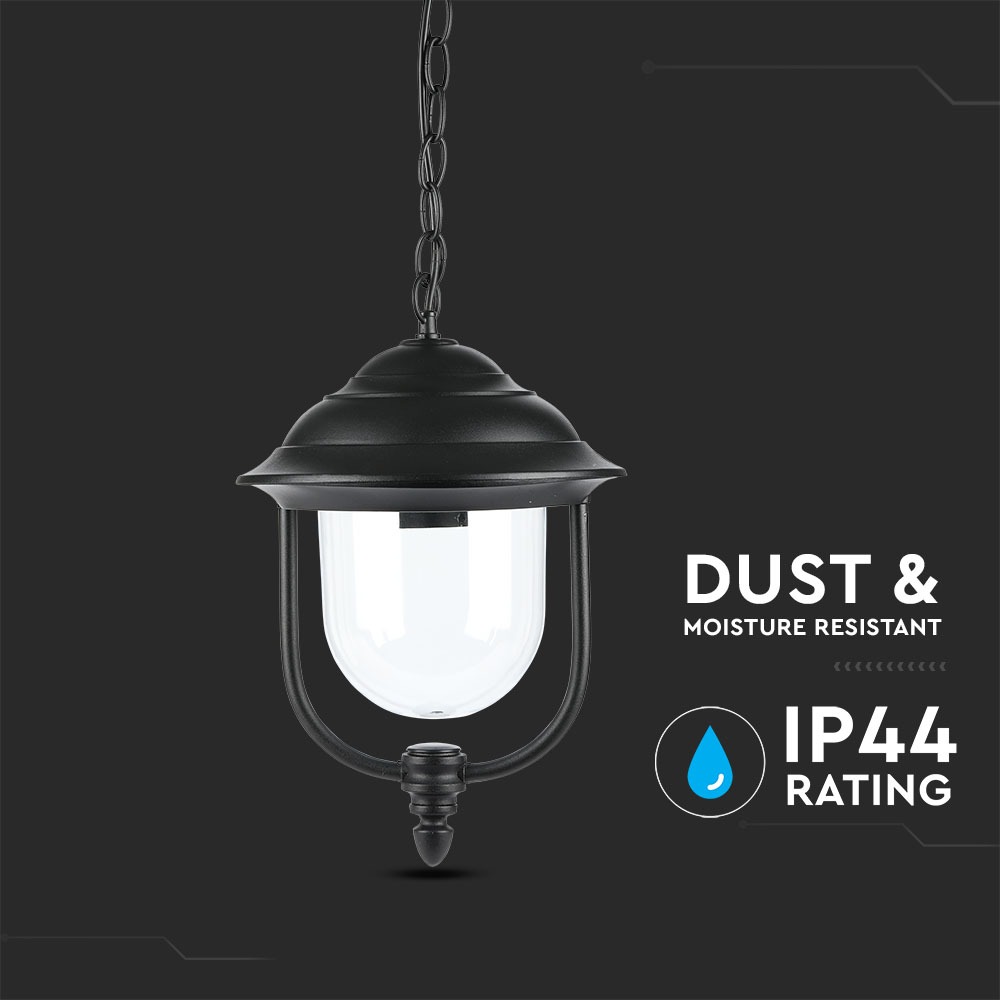 DUST &
MOISTURE RESISTANT

IP44
RATING