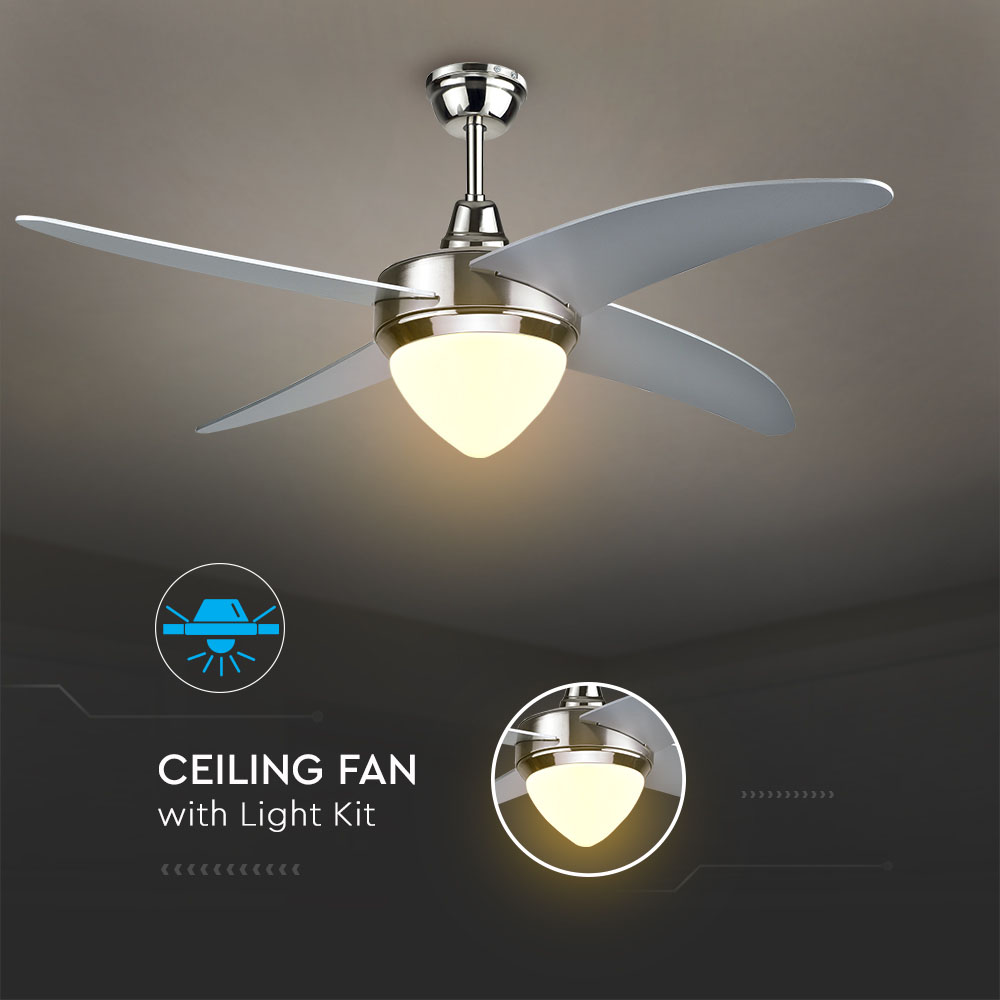 CEILING FAN
with Light Kit