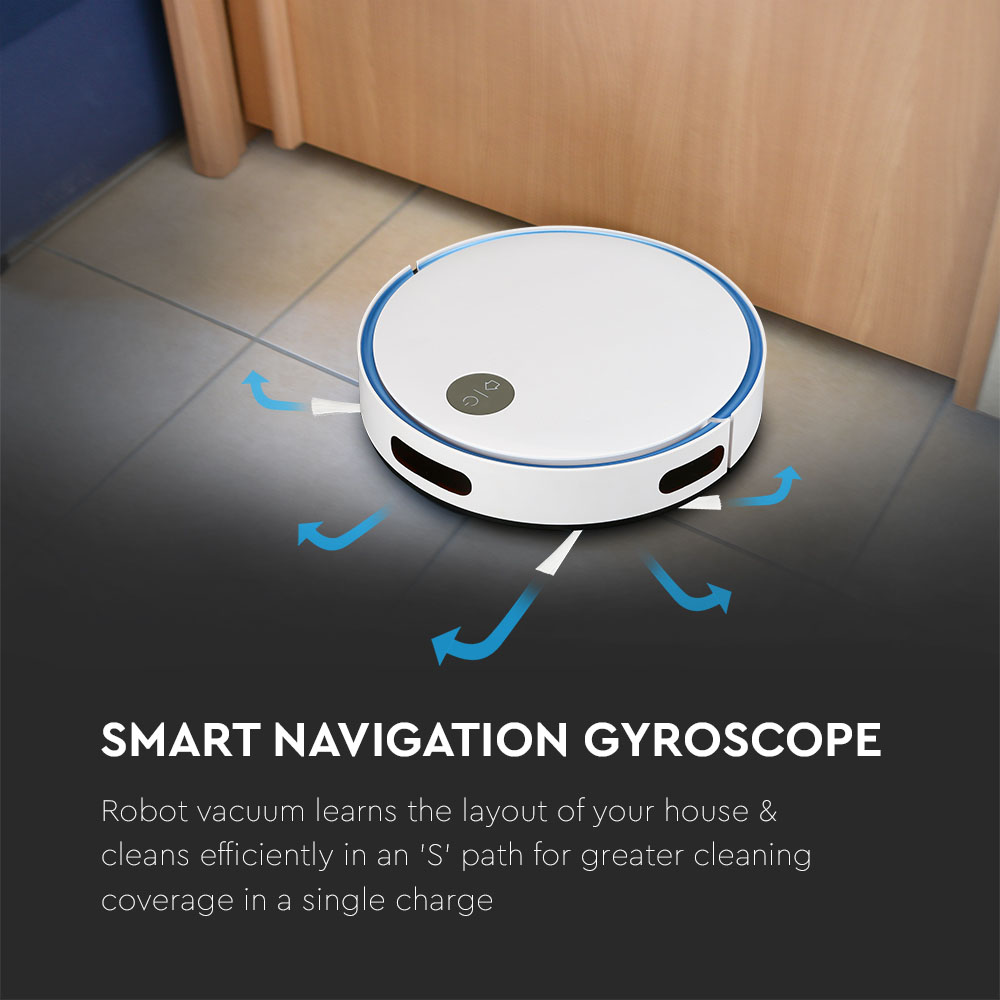 SMART NAVIGATION GYROSCOPE

Robot vacuum learns the layout of your house & cleans efficiently in an 'S' path for greater cleaning coverage in a single charge