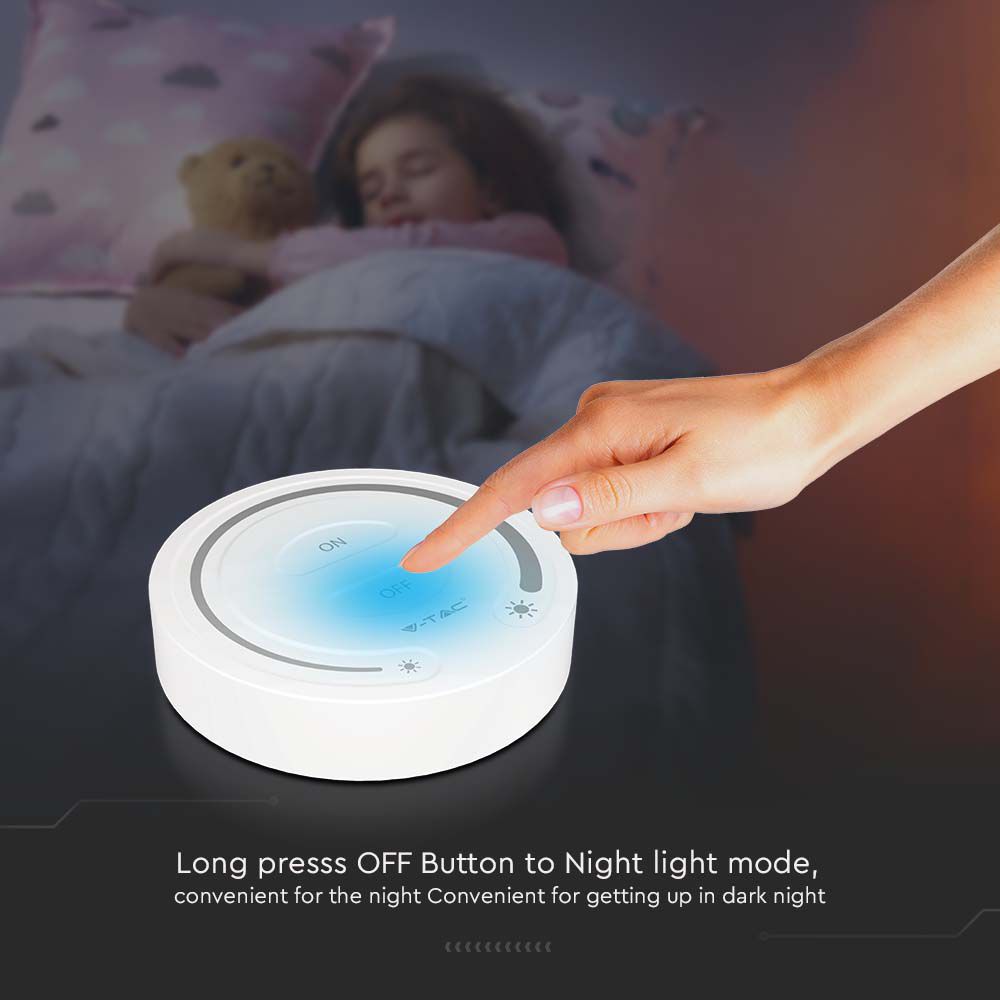 ON
OFF
V-TAC

Long presss OFF Button to Night light mode,
convenient for the night Convenient for getting up in dark night