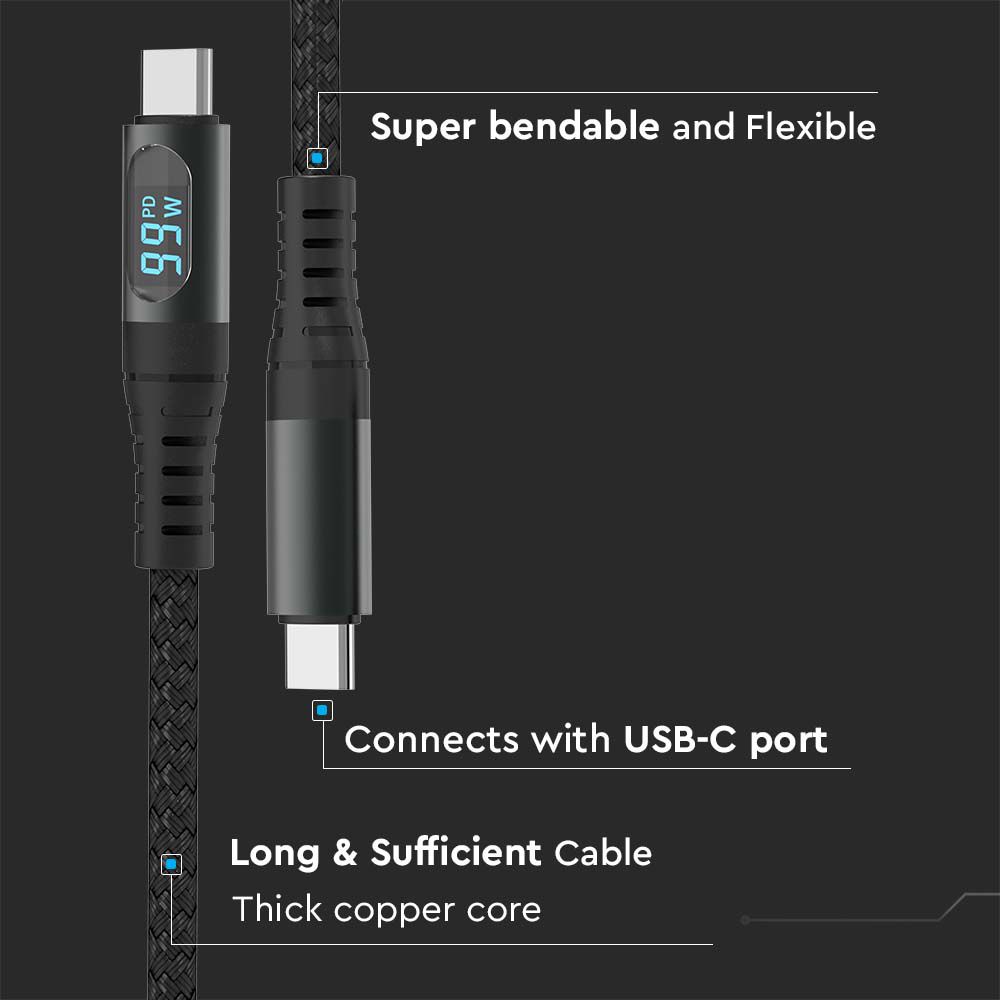 99 PD W

Super bendable and Flexible

Connects with USB-C port

Long & Sufficient Cable

Thick copper core