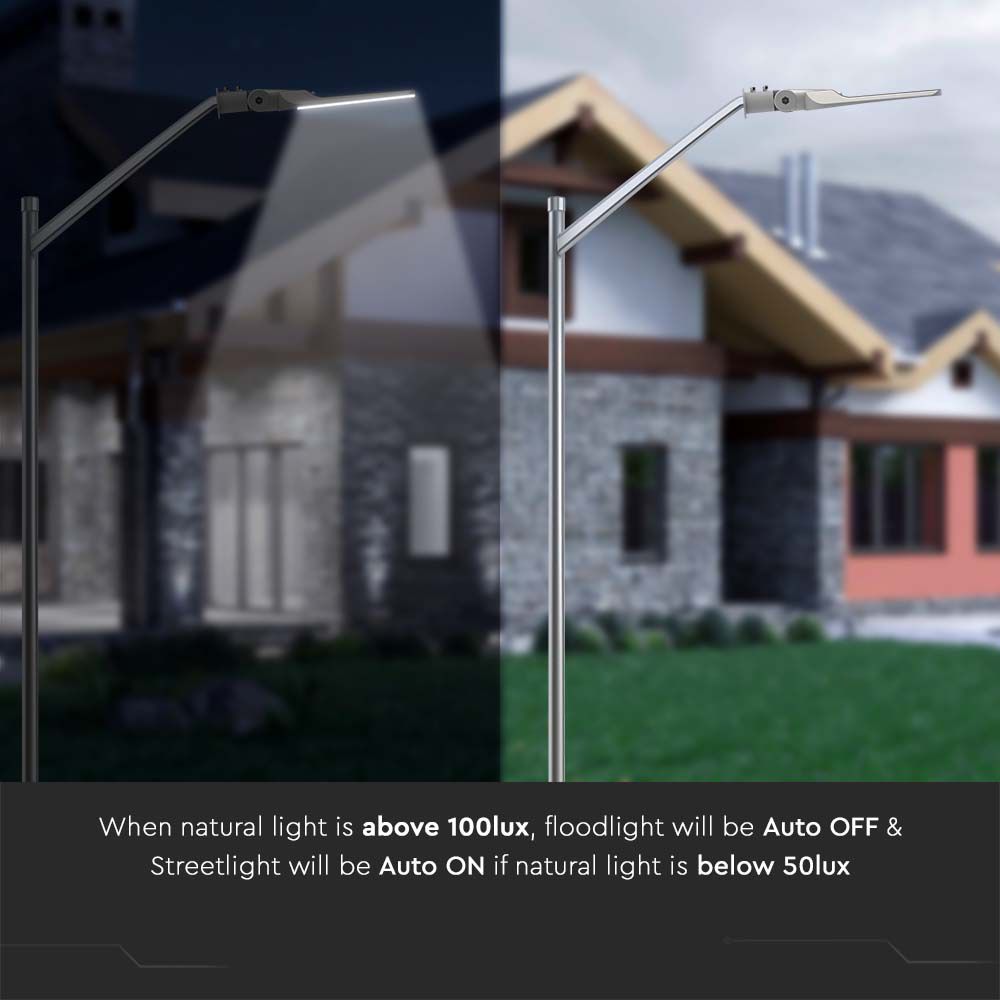 When natural light is above 100lux, floodlight will be Auto OFF & Streetlight will be Auto ON if natural light is below 50lux