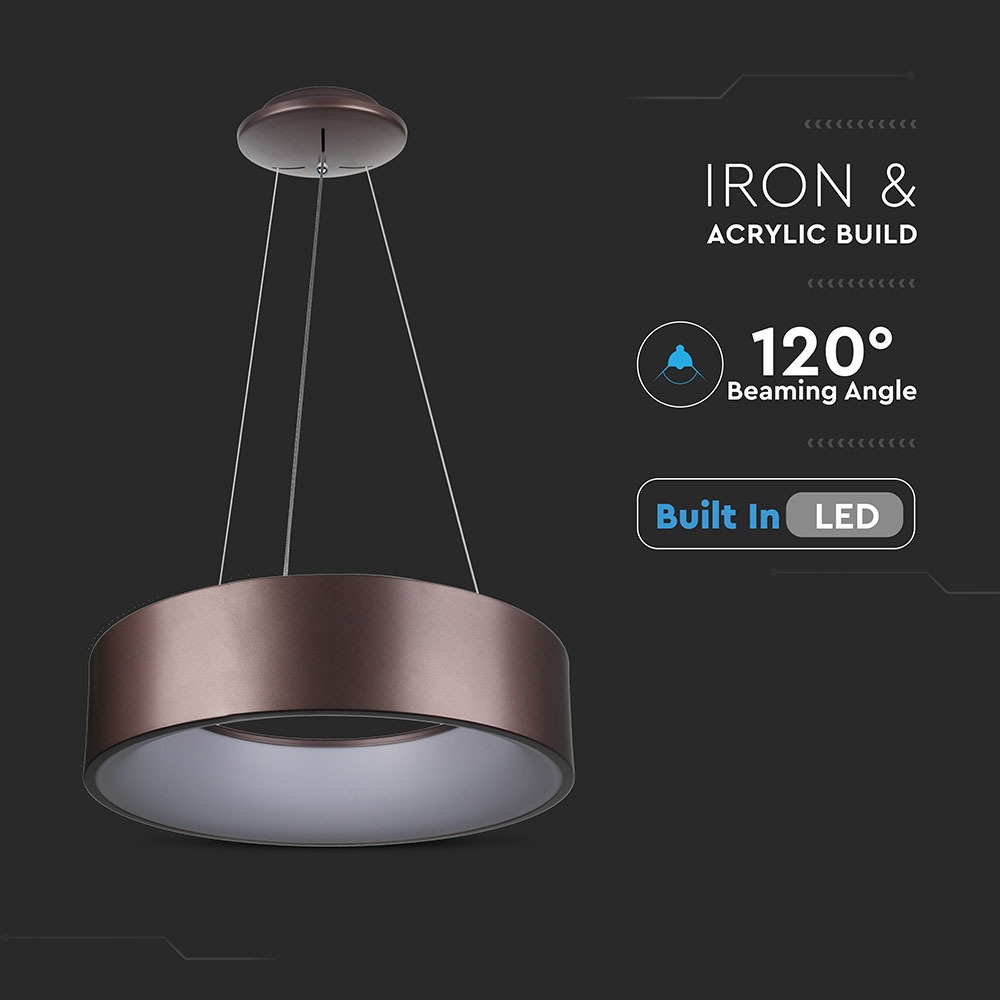 IRON &
ACRYLIC BUILD

120°
Beaming Angle

Built In LED