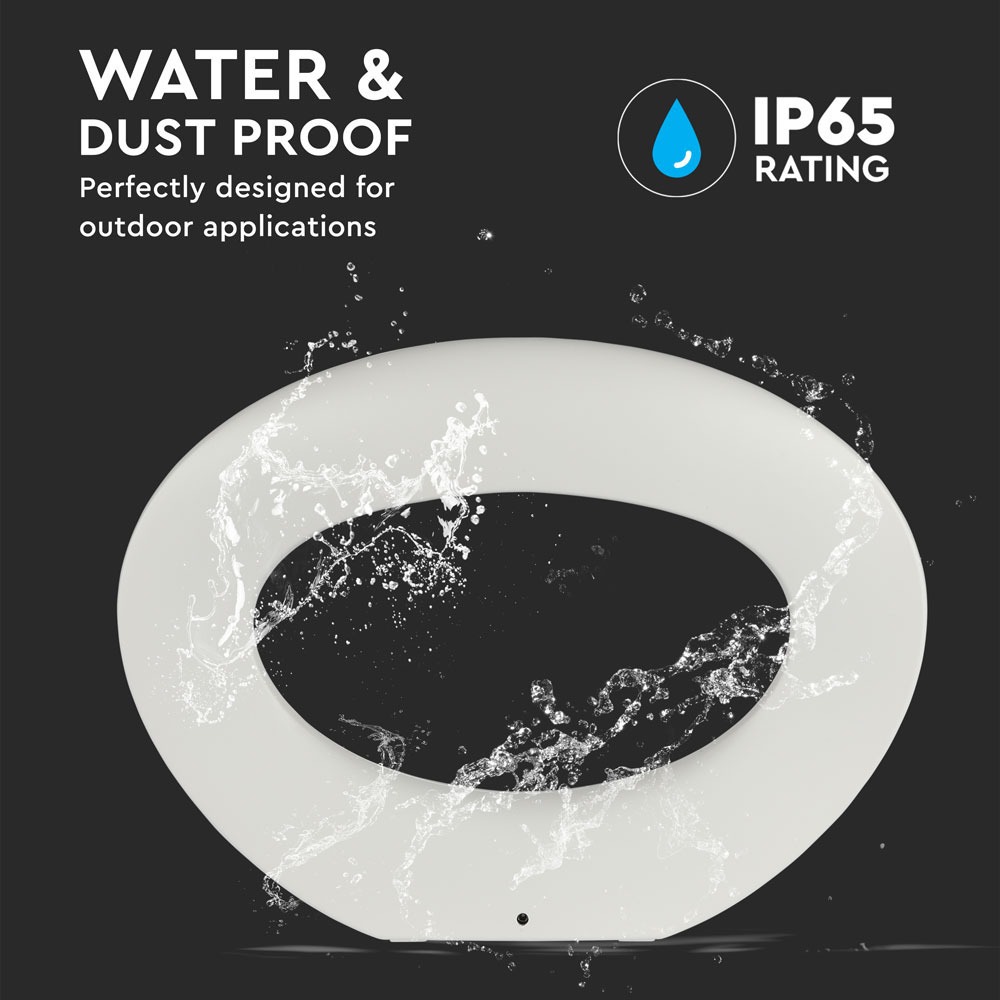 WATER &
DUST PROOF
Perfectly designed for outdoor applications

IP65
RATING