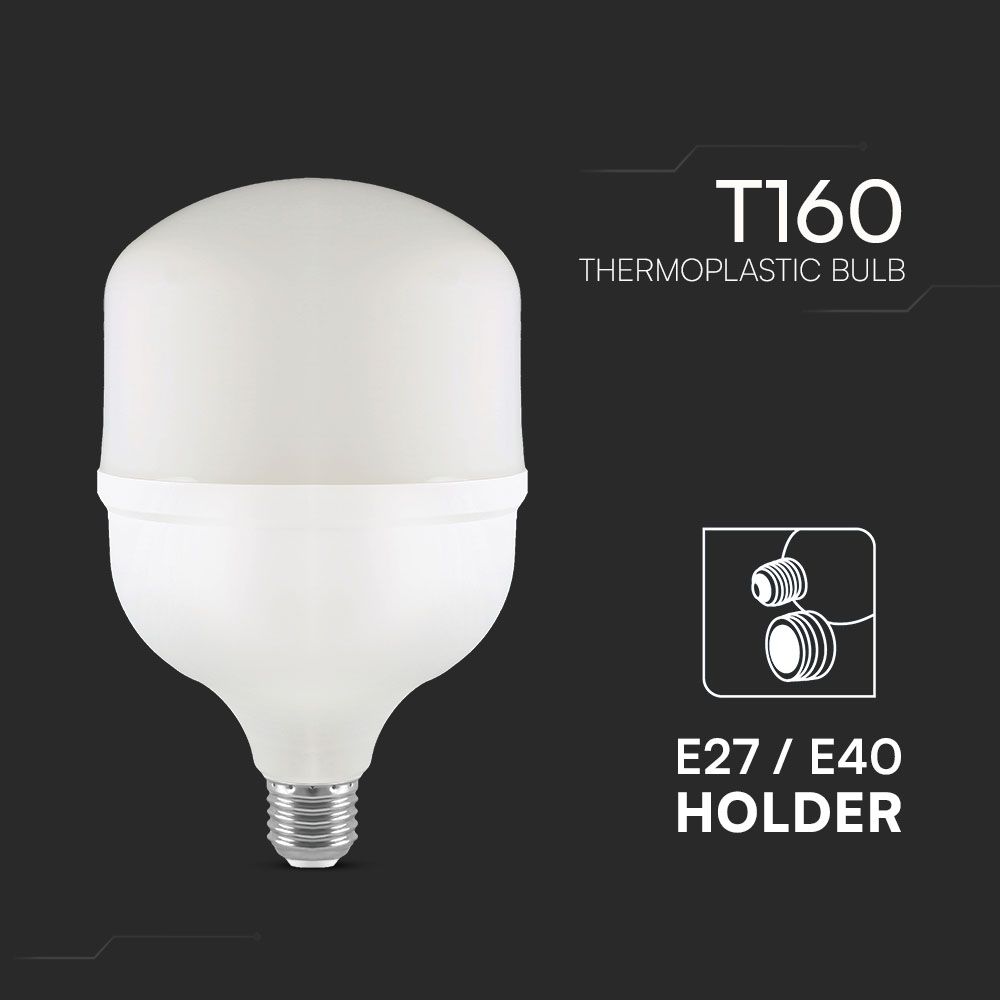 T160
THERMOPLASTIC BULB

E27 / E40
HOLDER