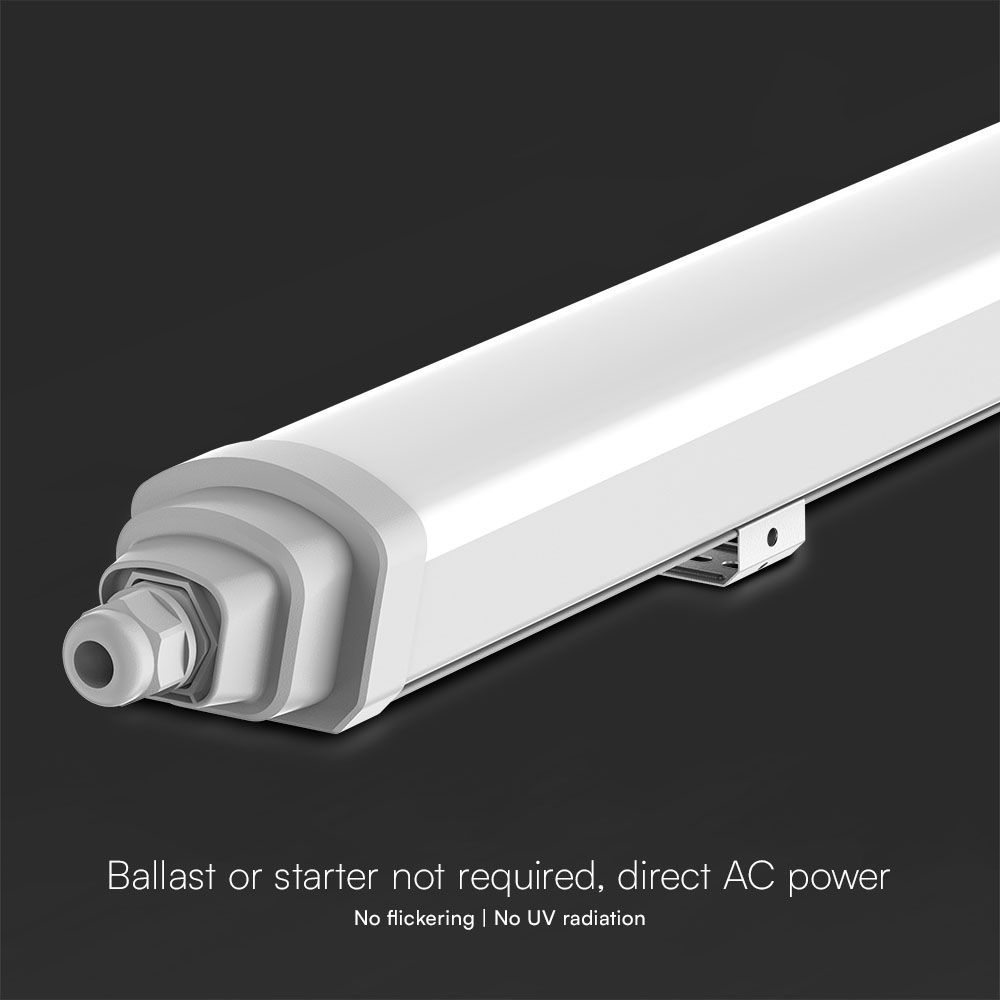 Ballast or starter not required, direct AC power

No flickering | No UV radiation