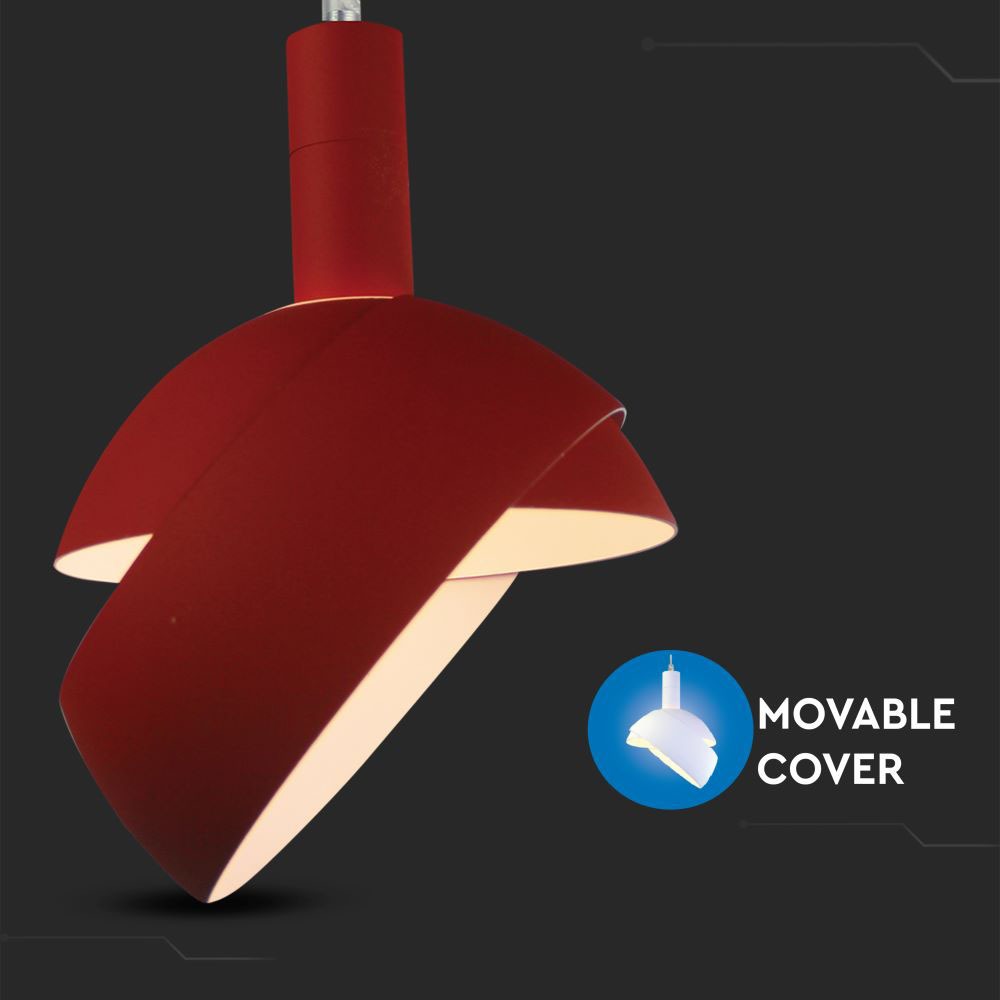 MOVABLE
COVER