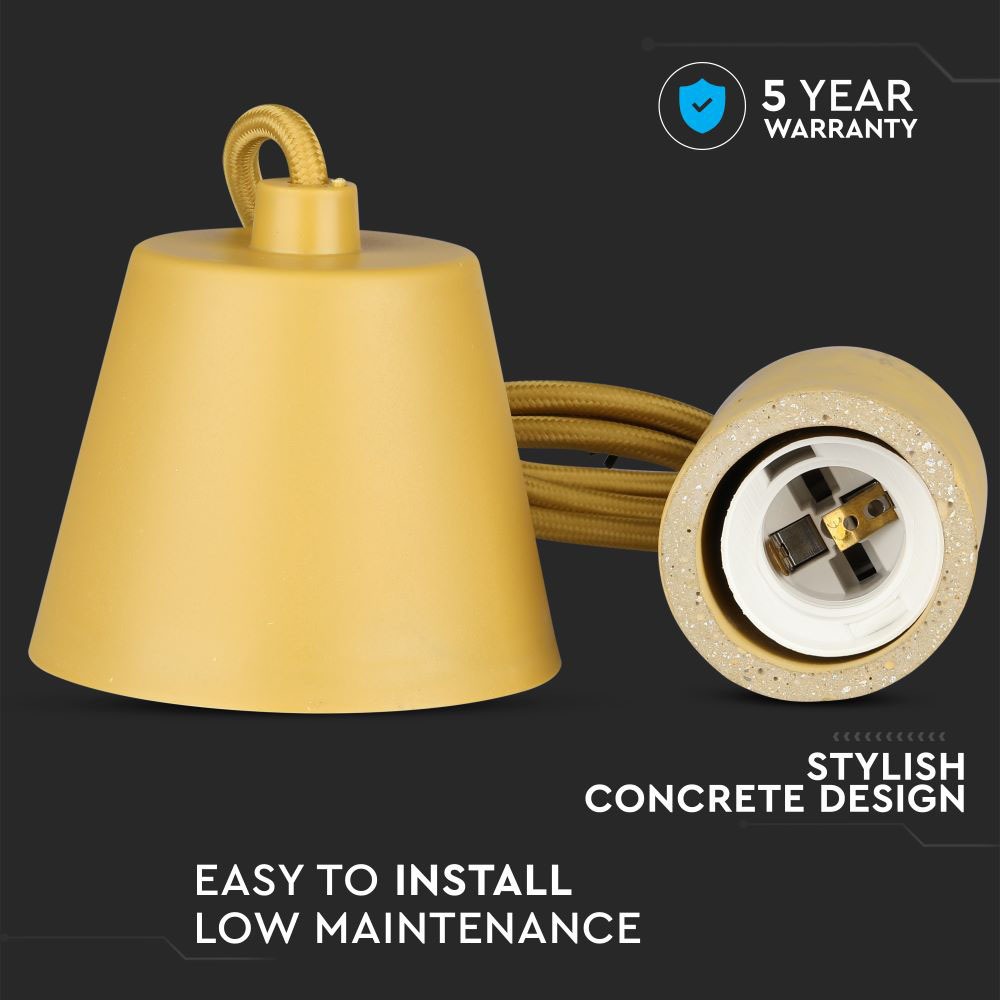 5 YEAR
WARRANTY

STYLISH
CONCRETE DESIGN

EASY TO INSTALL
LOW MAINTENANCE