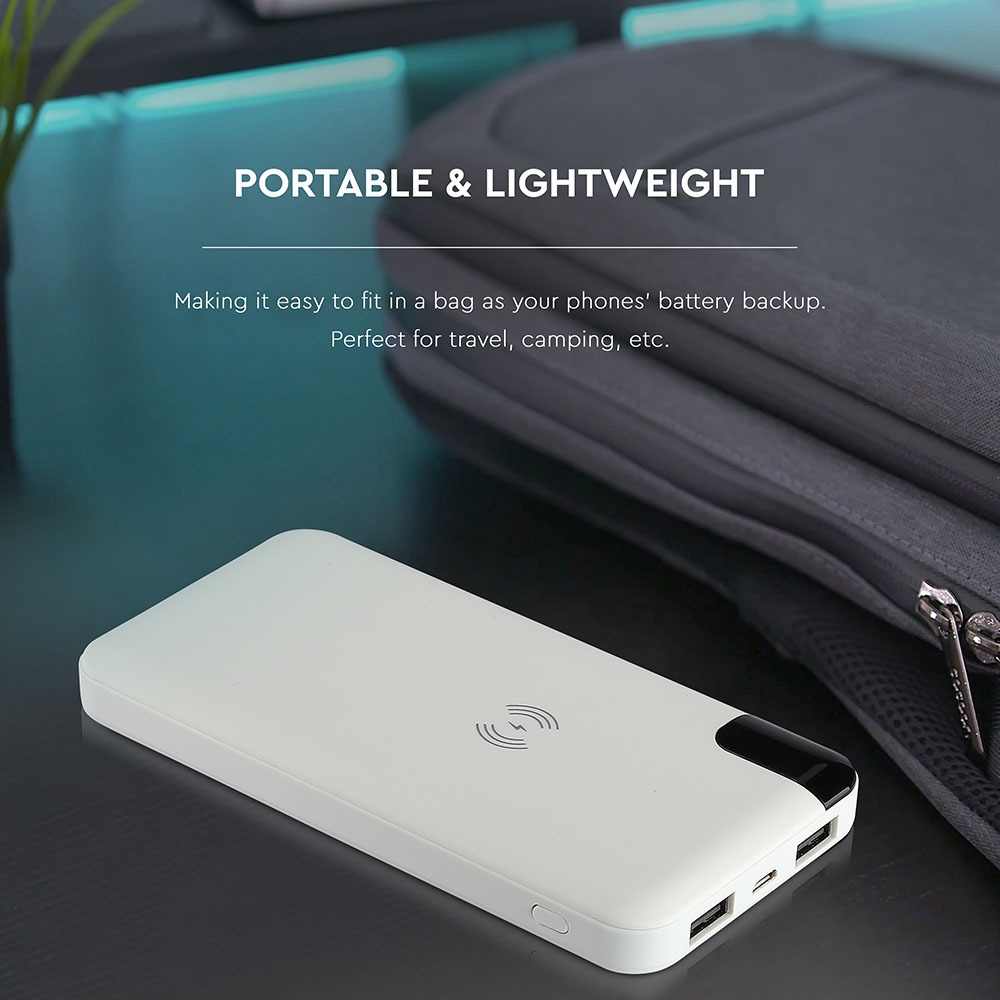 PORTABLE & LIGHTWEIGHT

Making it easy to fit in a bag as your phones' battery backup. Perfect for travel, camping, etc.