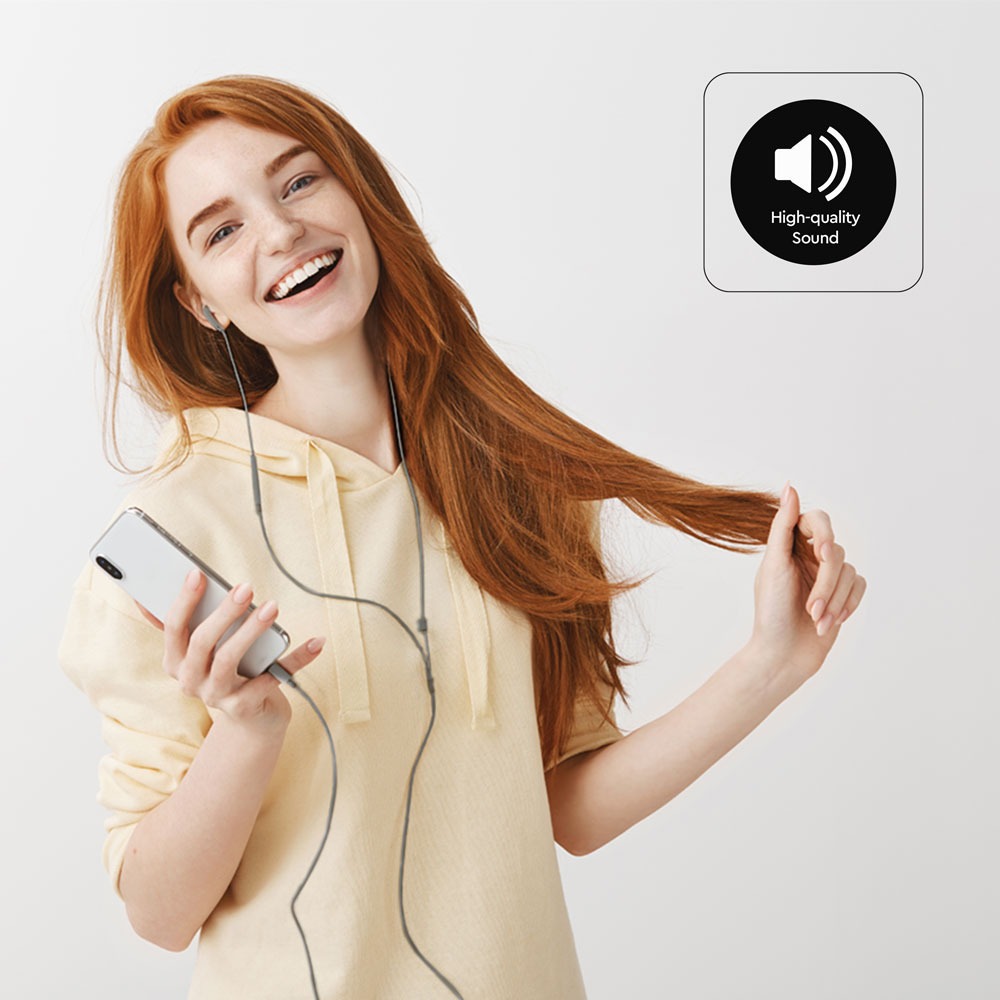 High-quality
Sound