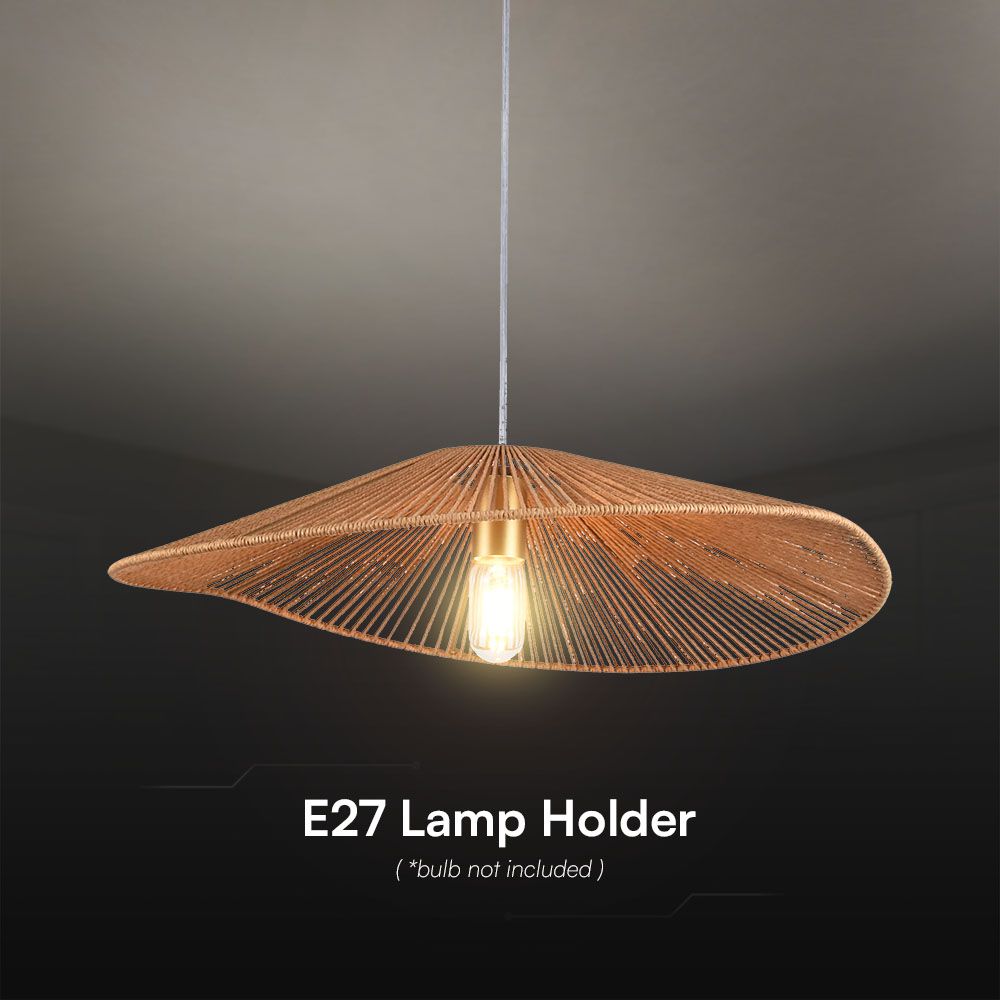 E27 Lamp Holder

( *bulb not included )