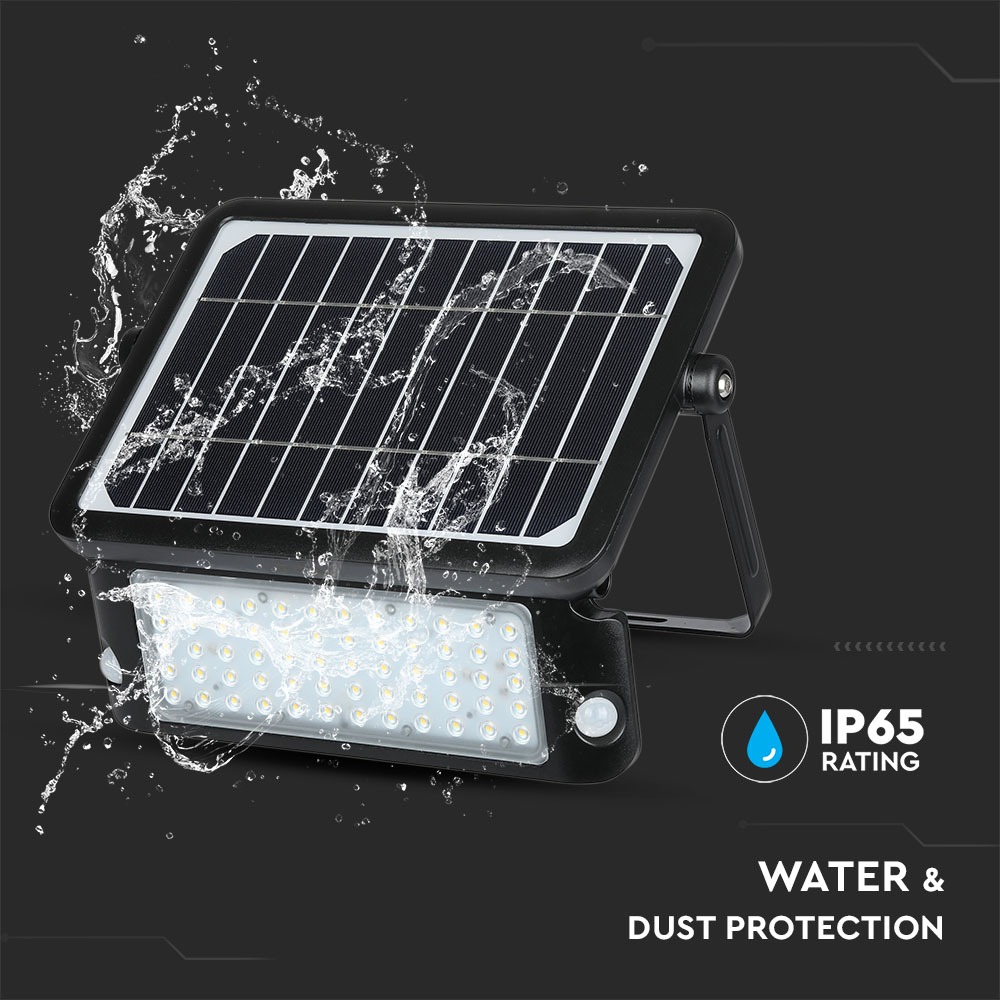 IP65
RATING

WATER &
DUST PROTECTION