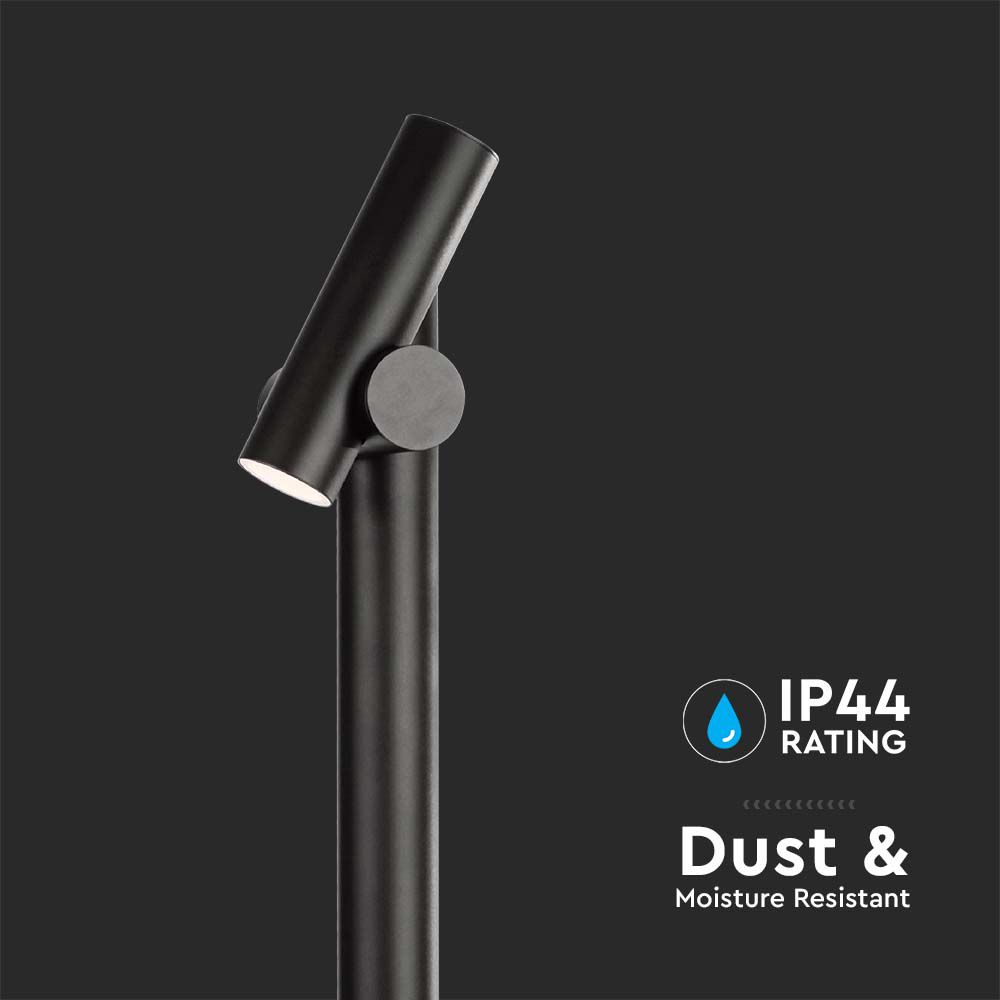 IP44
RATING

Dust &
Moisture Resistant