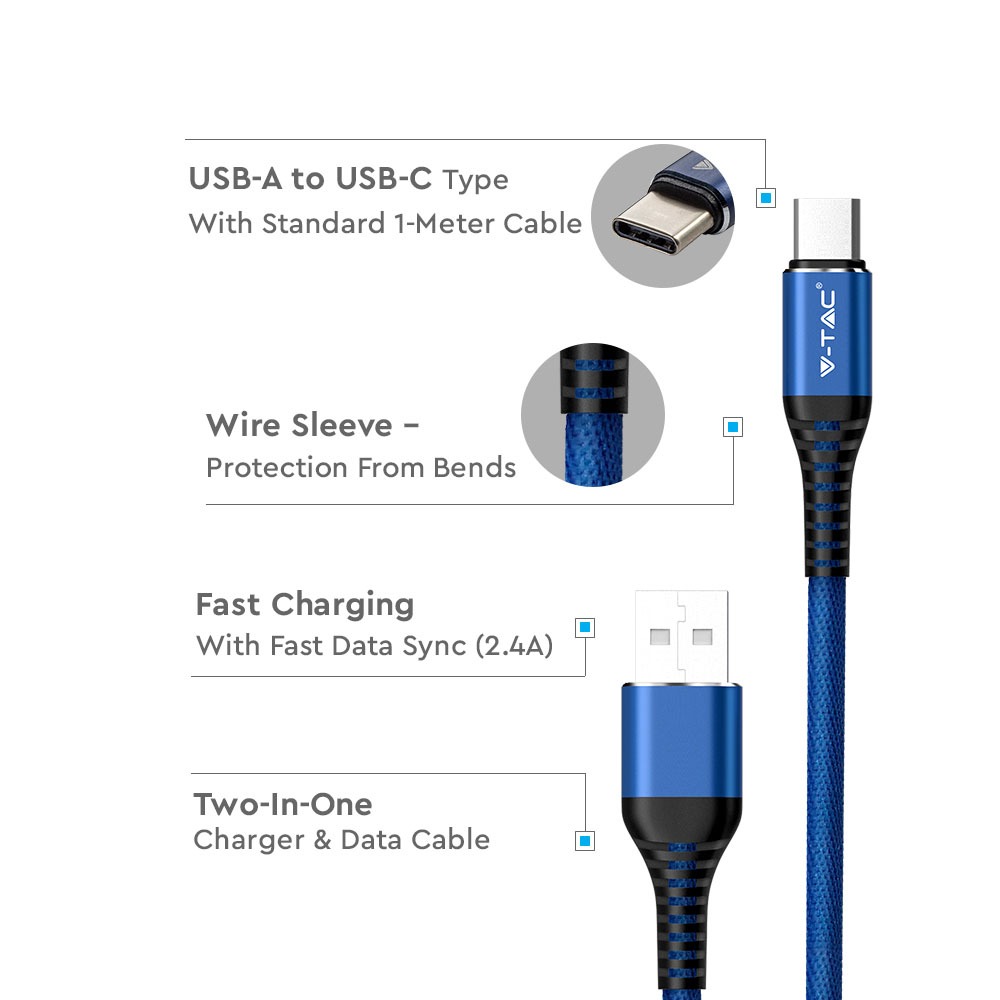 USB-A to USB-C Type
With Standard 1-Meter Cable

V-TAC

Wire Sleeve –
Protection From Bends

Fast Charging
With Fast Data Sync (2.4A)

Two-In-One
Charger & Data Cable