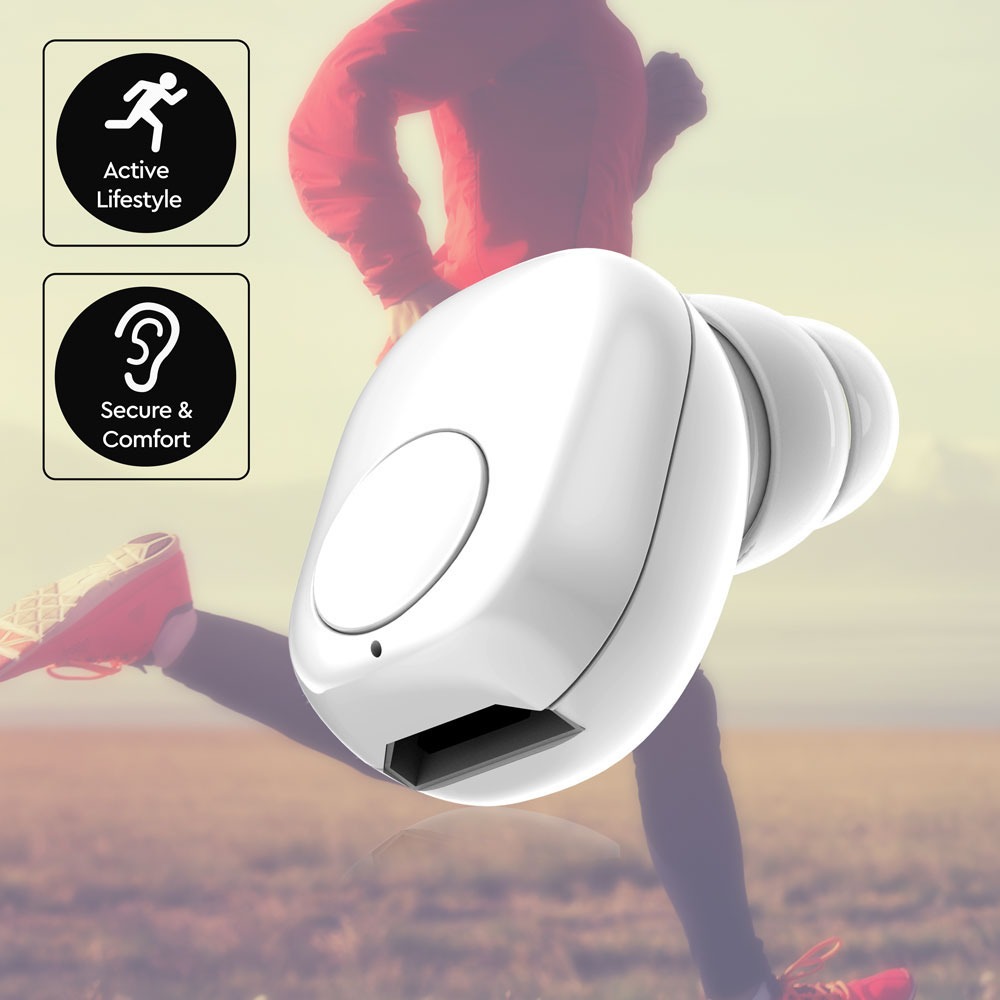 Active Lifestyle

Secure & Comfort