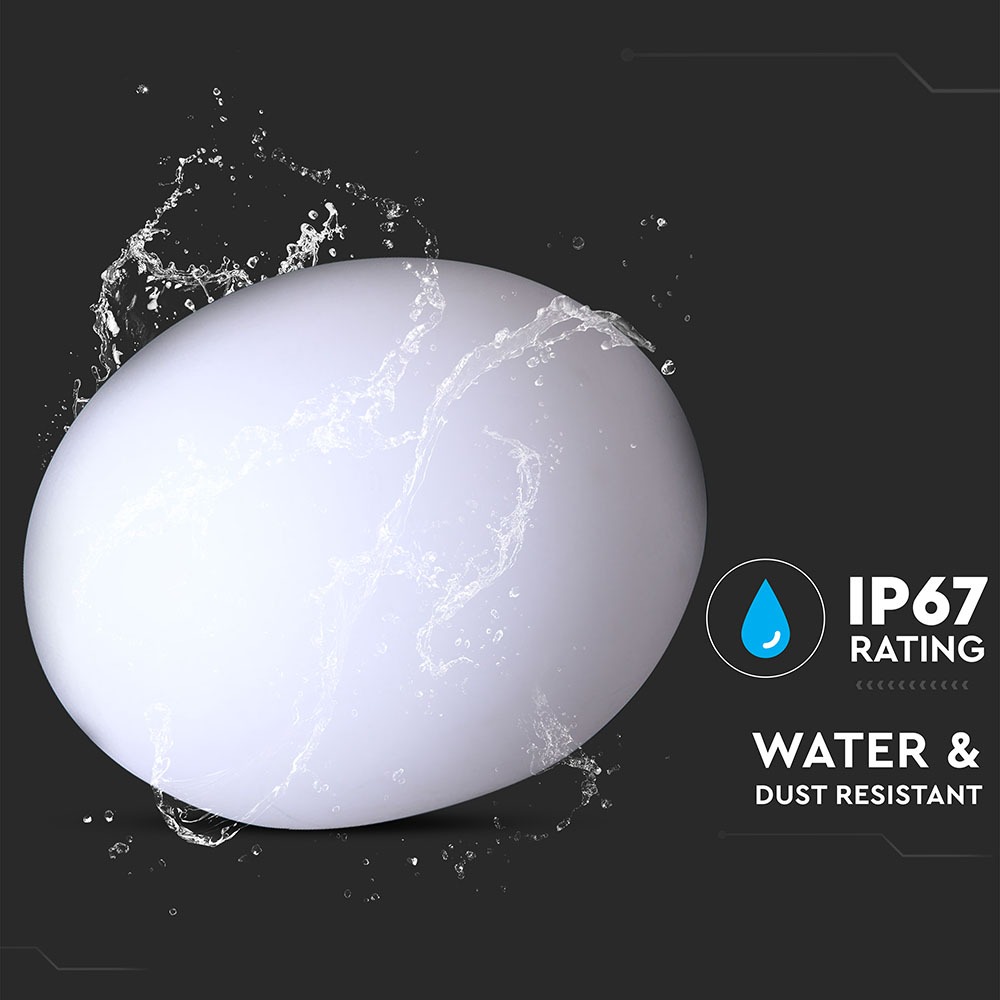 IP67
RATING

WATER &
DUST RESISTANT