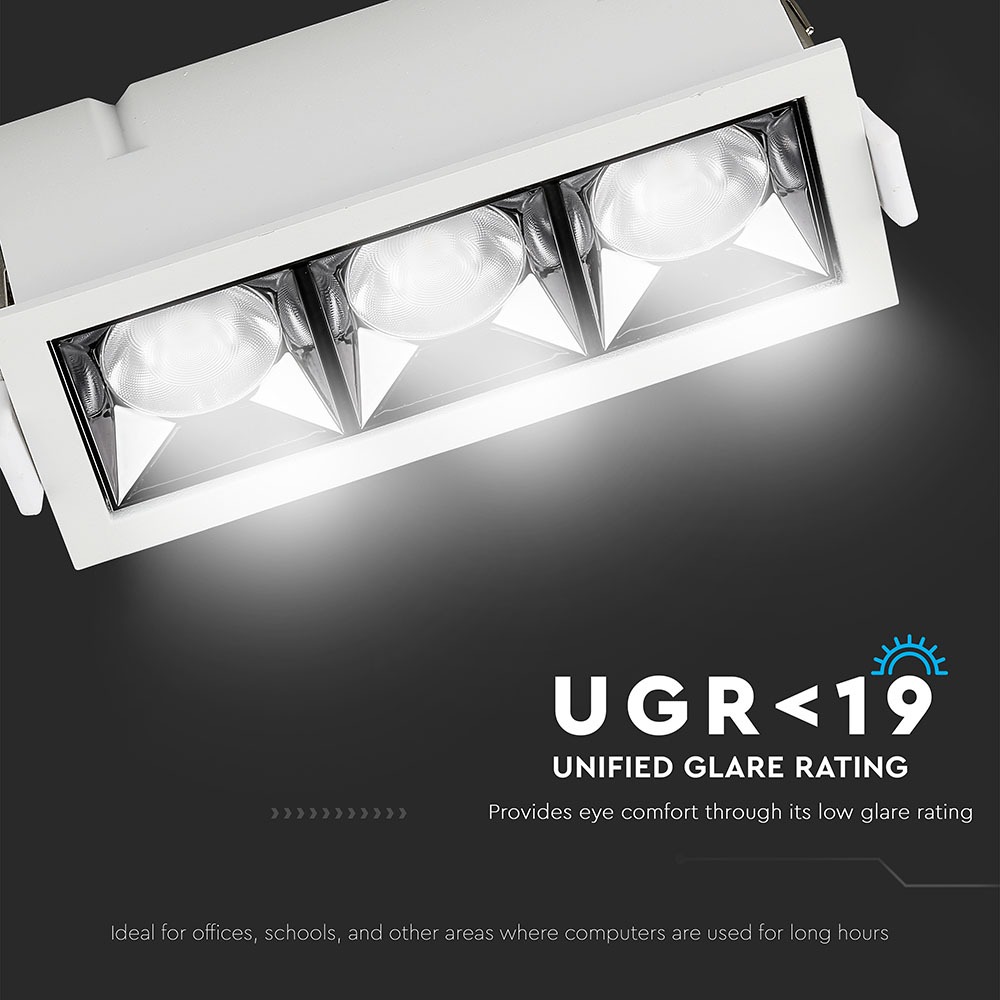 UGR<19

UNIFIED GLARE RATING

Provides eye comfort through its low glare rating

Ideal for offices, schools, and other areas where computers are used for long hours