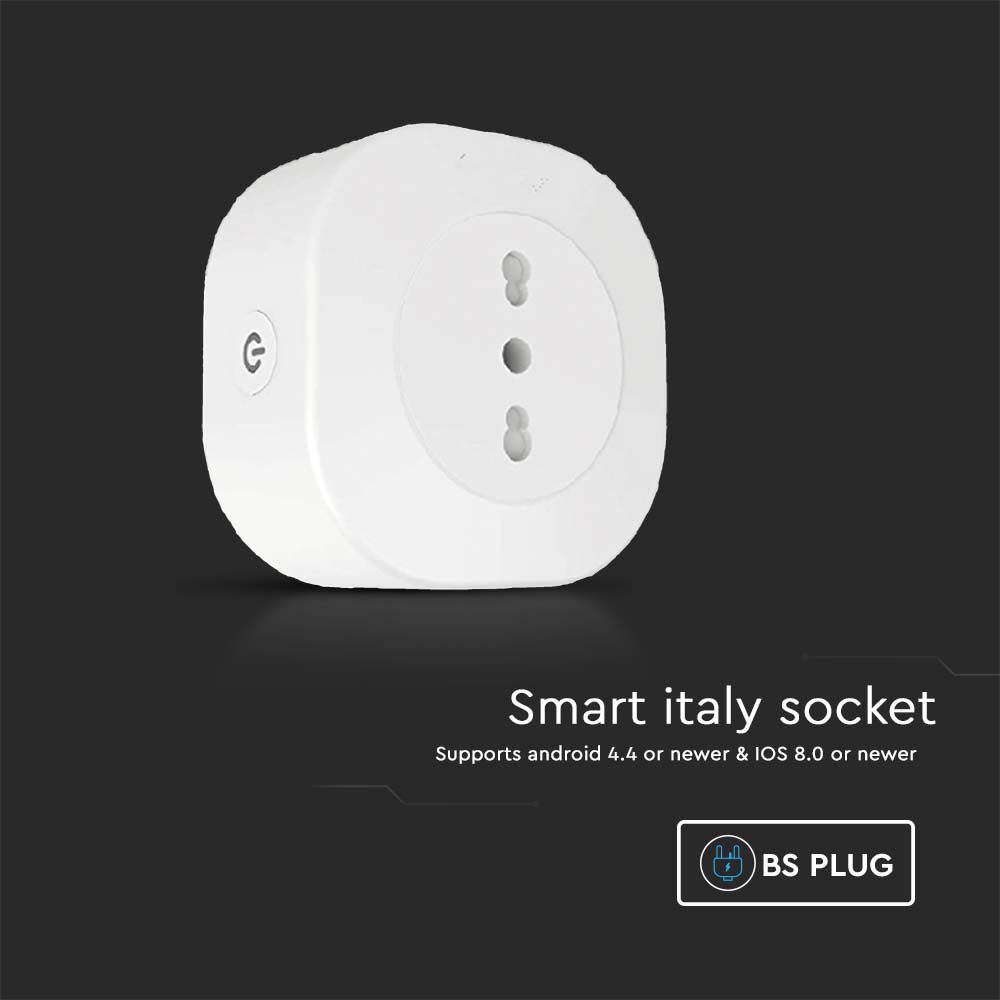 Smart italy socket
Supports android 4.4 or newer & IOS 8.0 or newer

BS PLUG