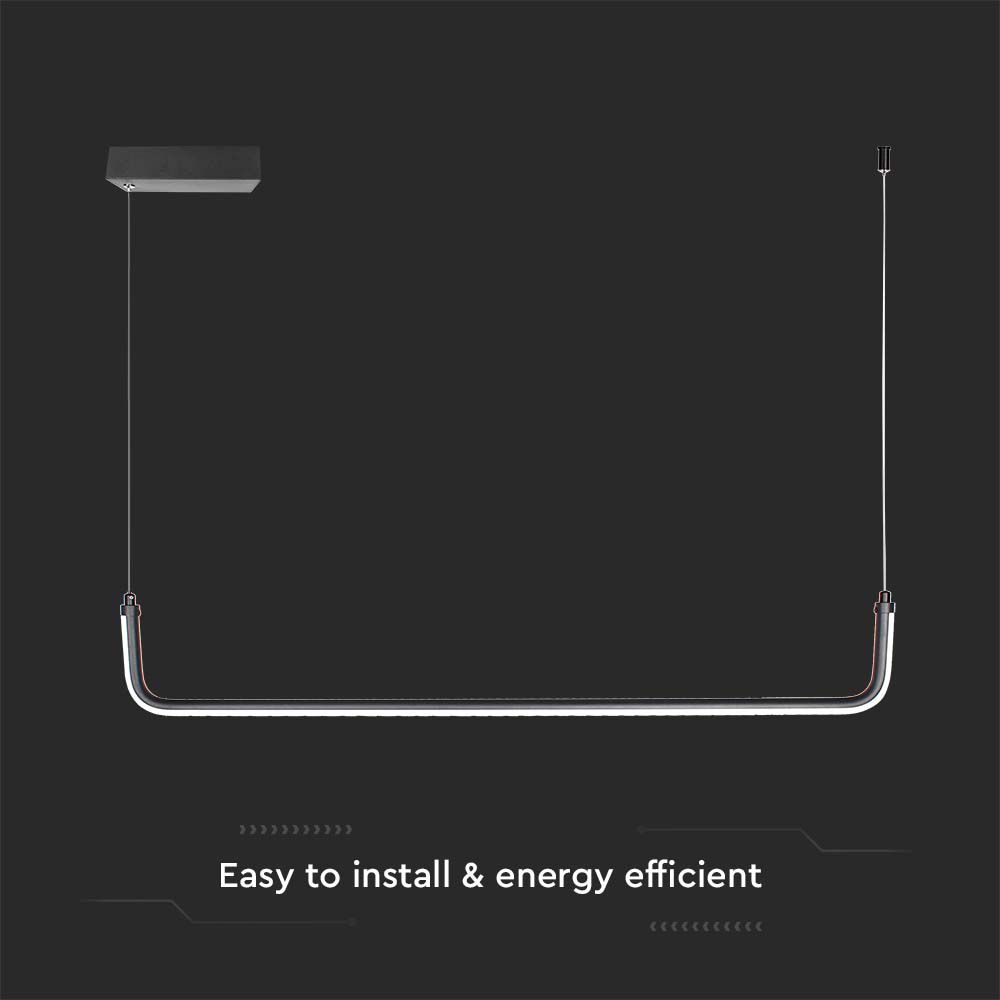 Easy to install & energy efficient