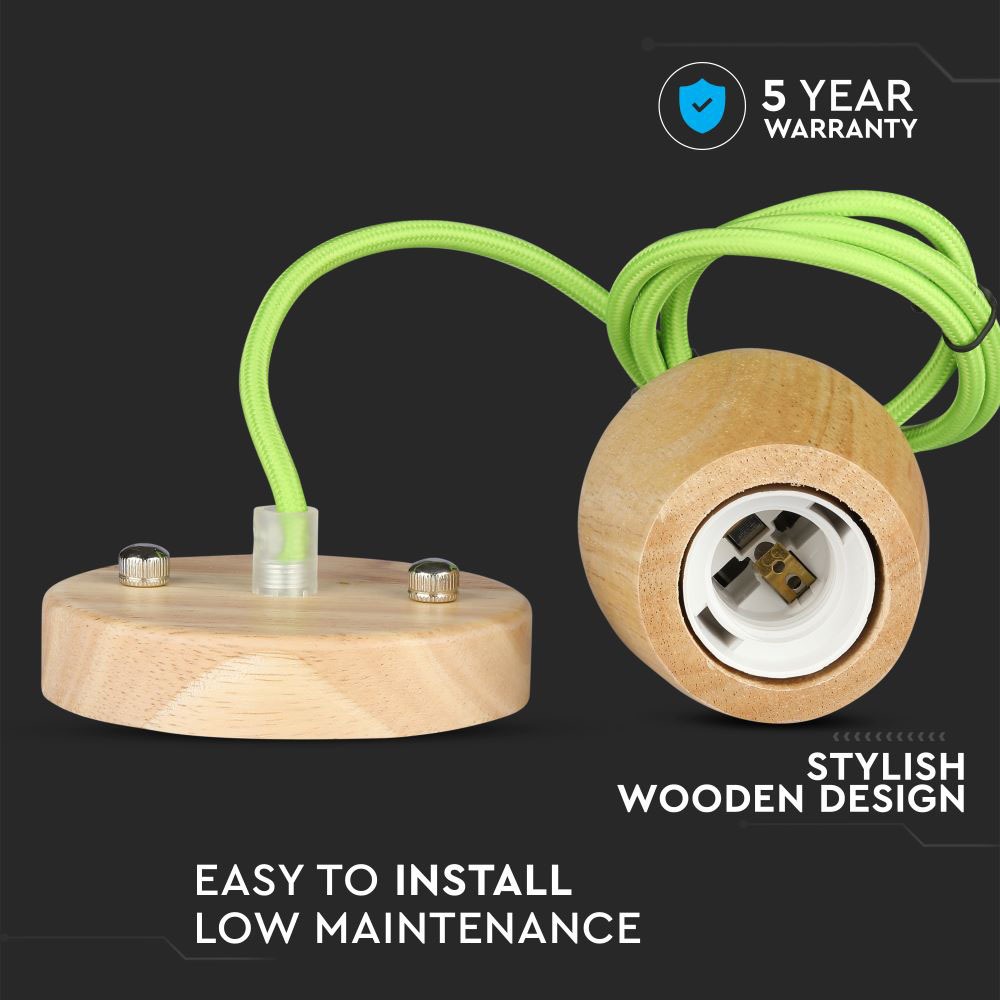 5 YEAR
WARRANTY

STYLISH
WOODEN DESIGN

EASY TO INSTALL
LOW MAINTENANCE