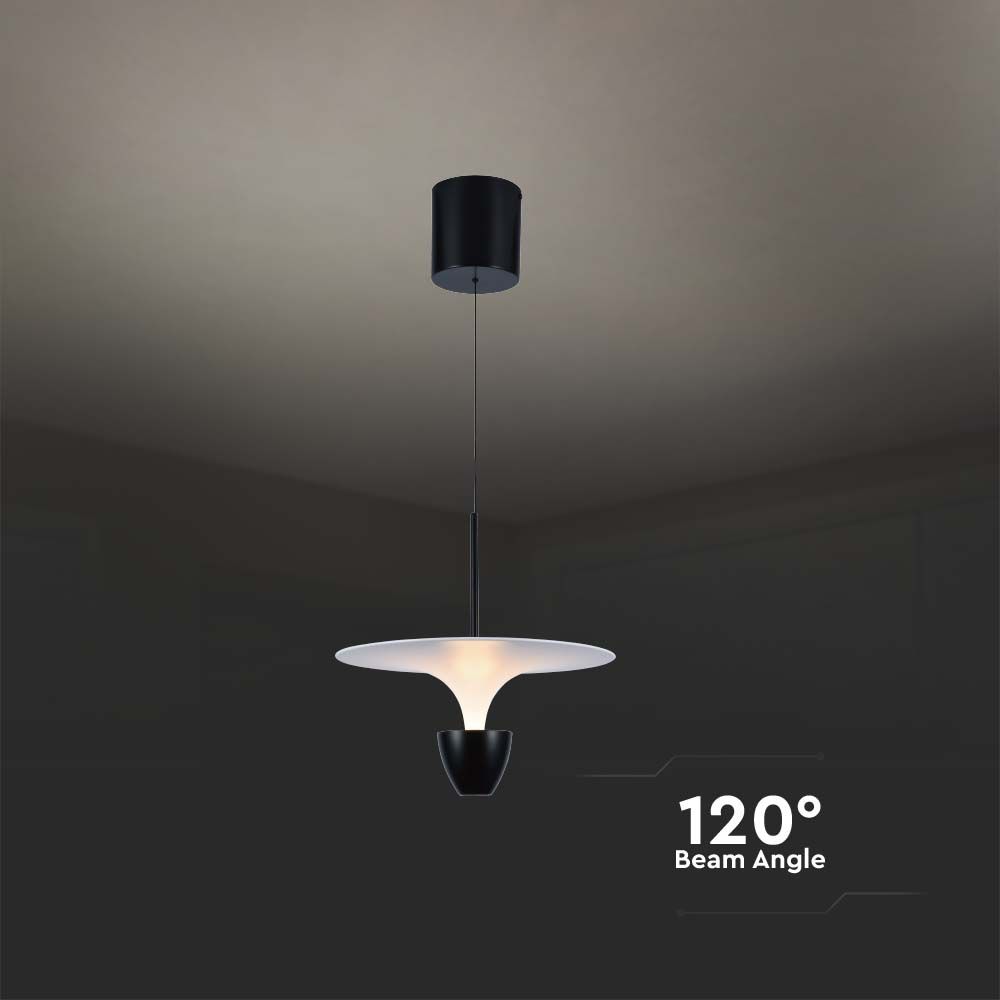 120°
Beam Angle