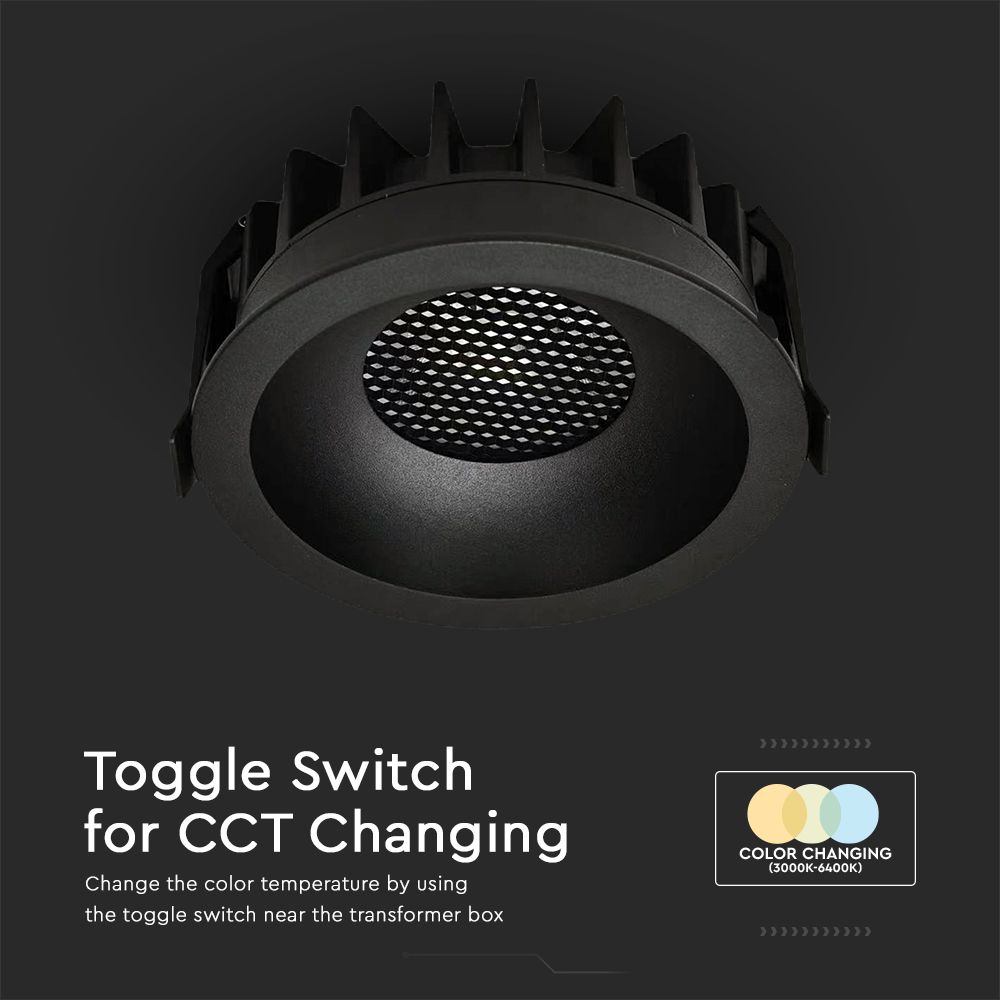 Toggle Switch for CCT Changing

Change the color temperature by using the toggle switch near the transformer box

COLOR CHANGING
(3000K-6400K)