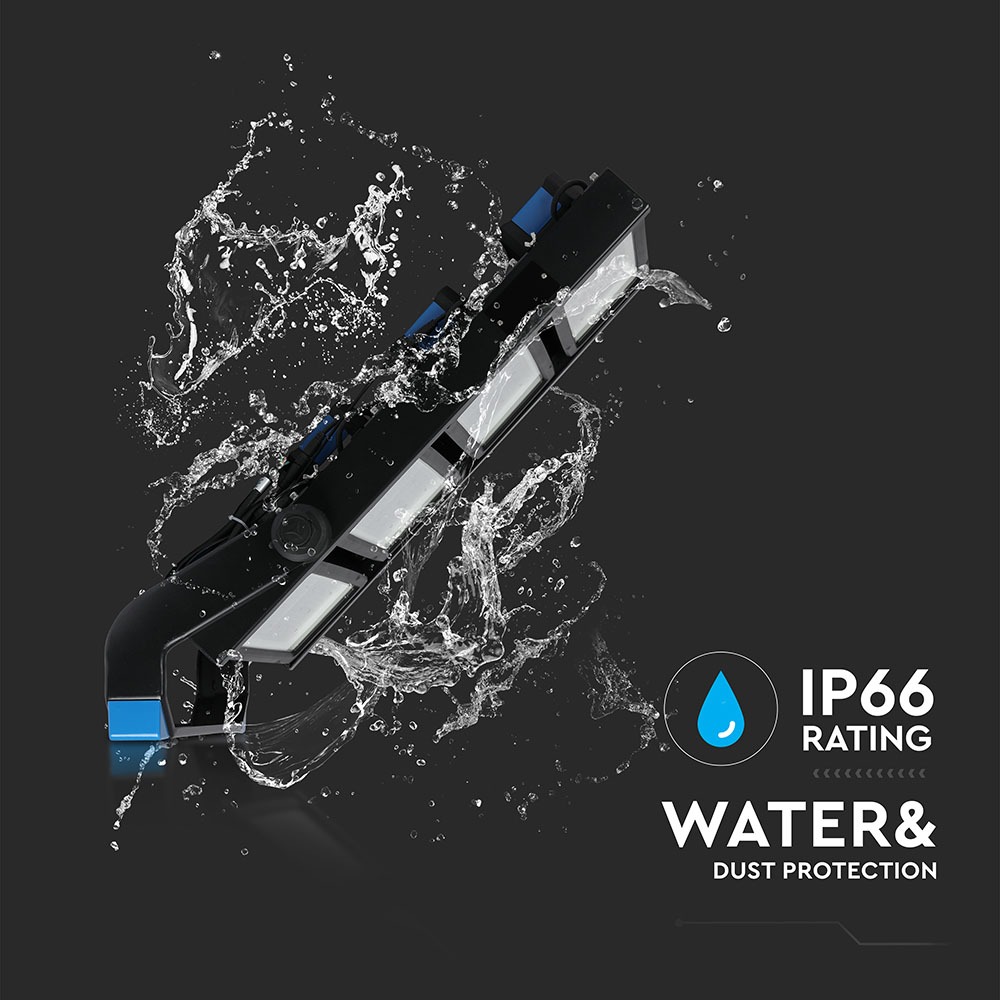 IP66
RATING

WATER&
DUST PROTECTION