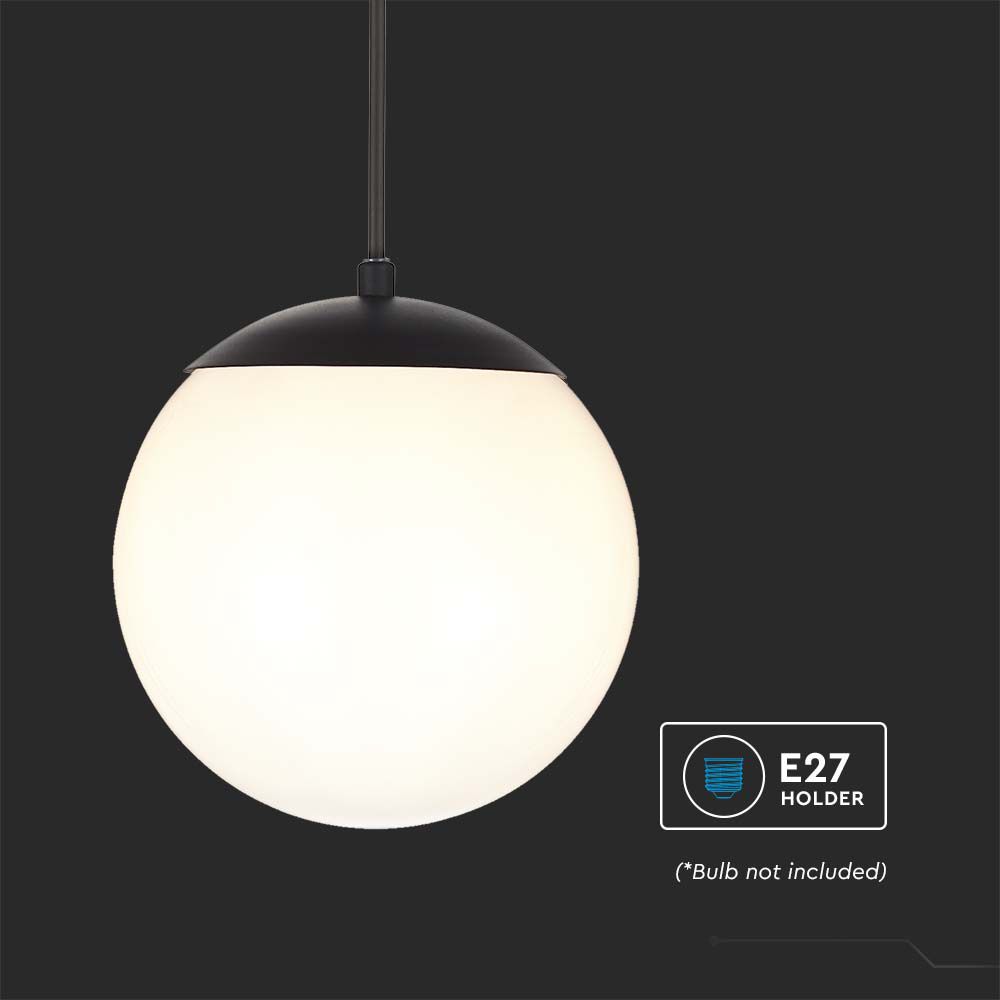 E27
HOLDER

(*Bulb not included)