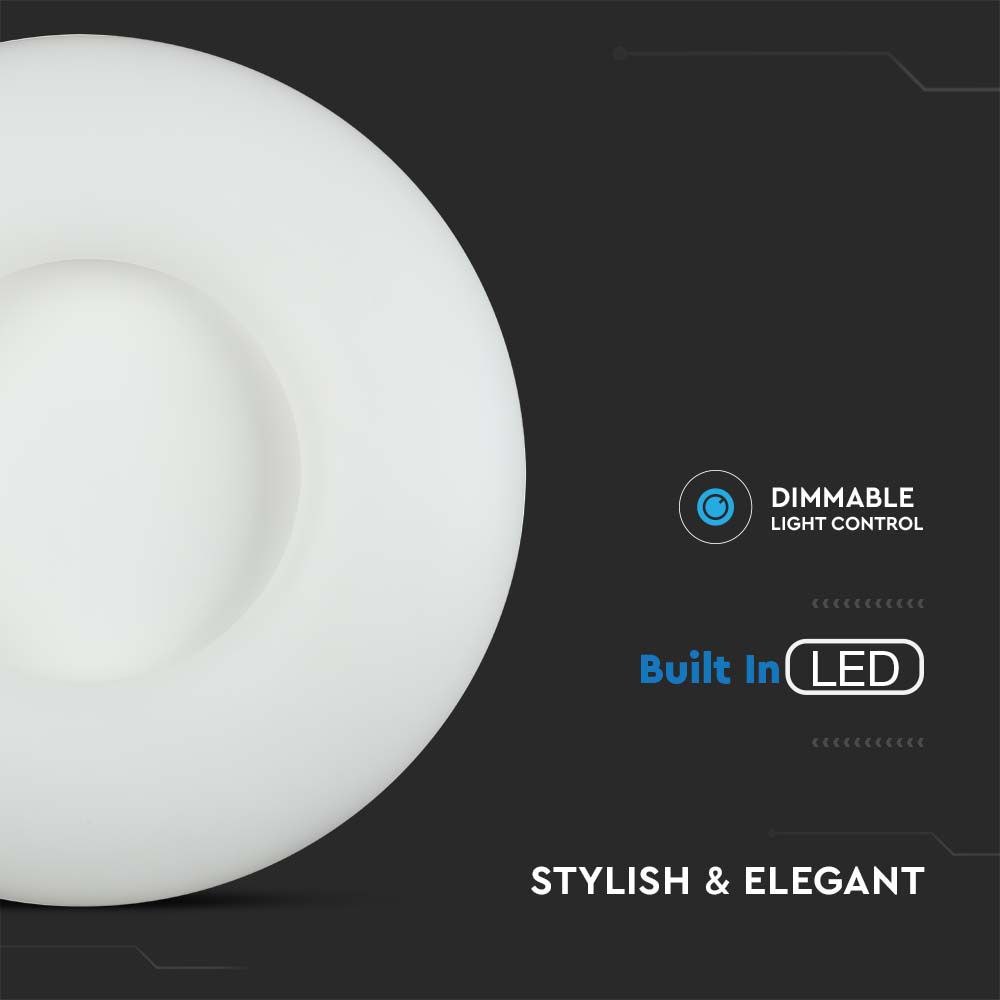 DIMMABLE
LIGHT CONTROL

Built In LED

STYLISH & ELEGANT